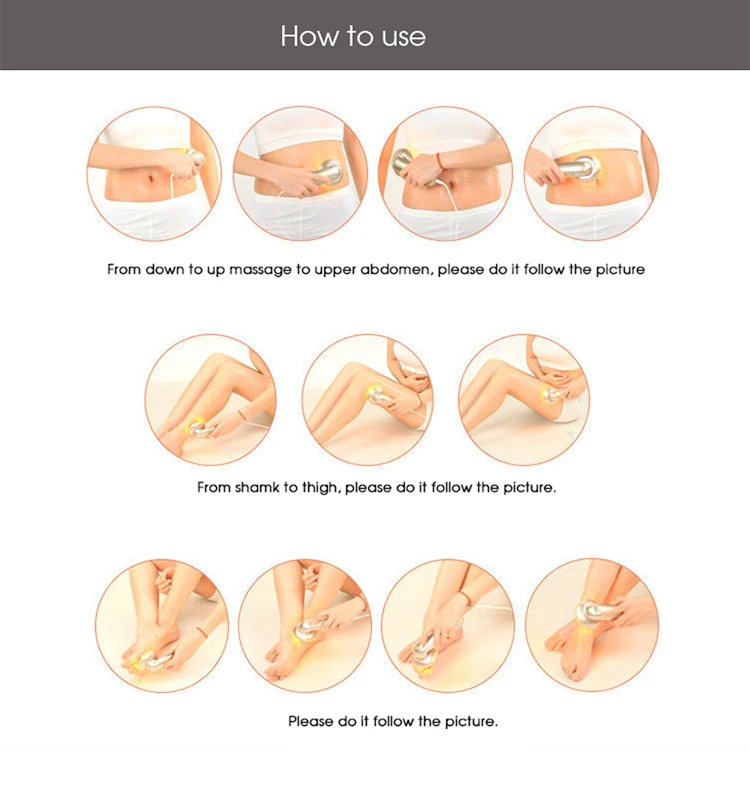 How to use

From down to up massage to upper abdomen, please do it follow the picture

From shamk to thigh, please do it follow the picture.

Please do it follow the picture.