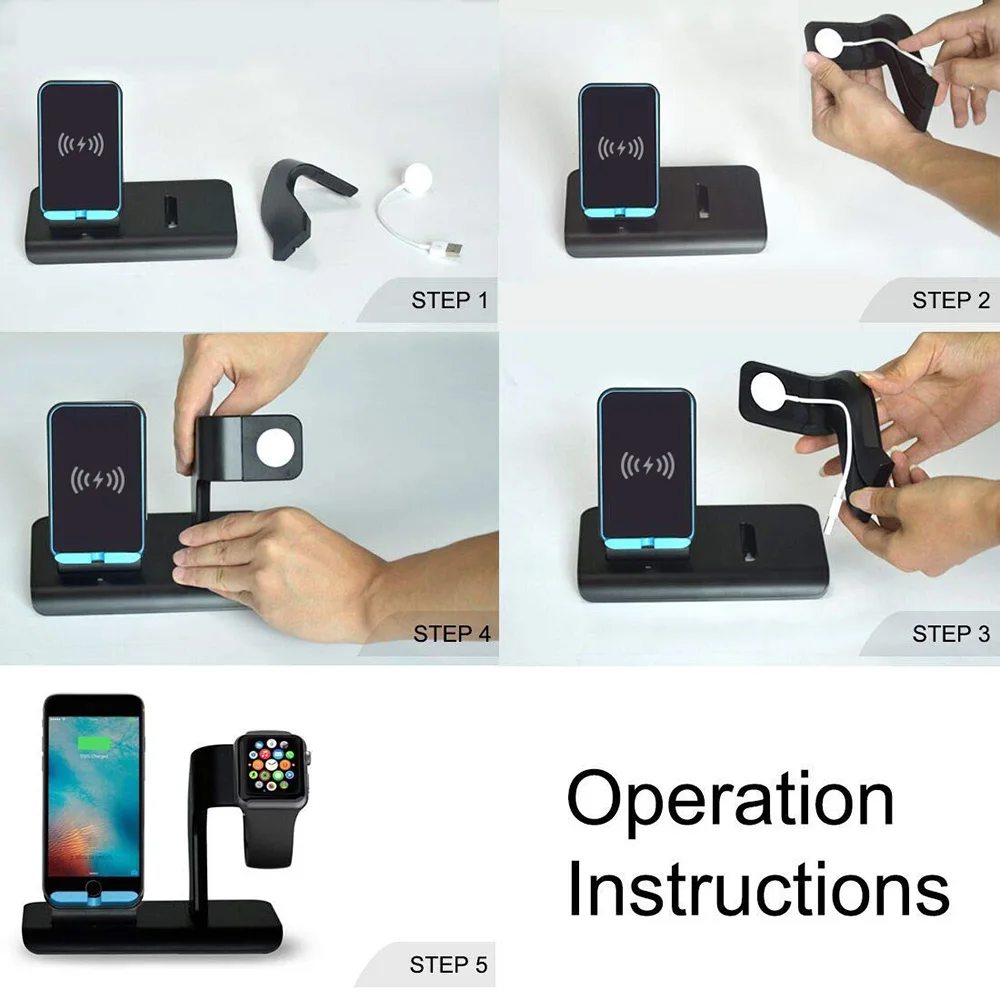 STEP 1

STEP 2

STEP 4

STEP 3

100% Charged

STEP 5

Operation Instructions