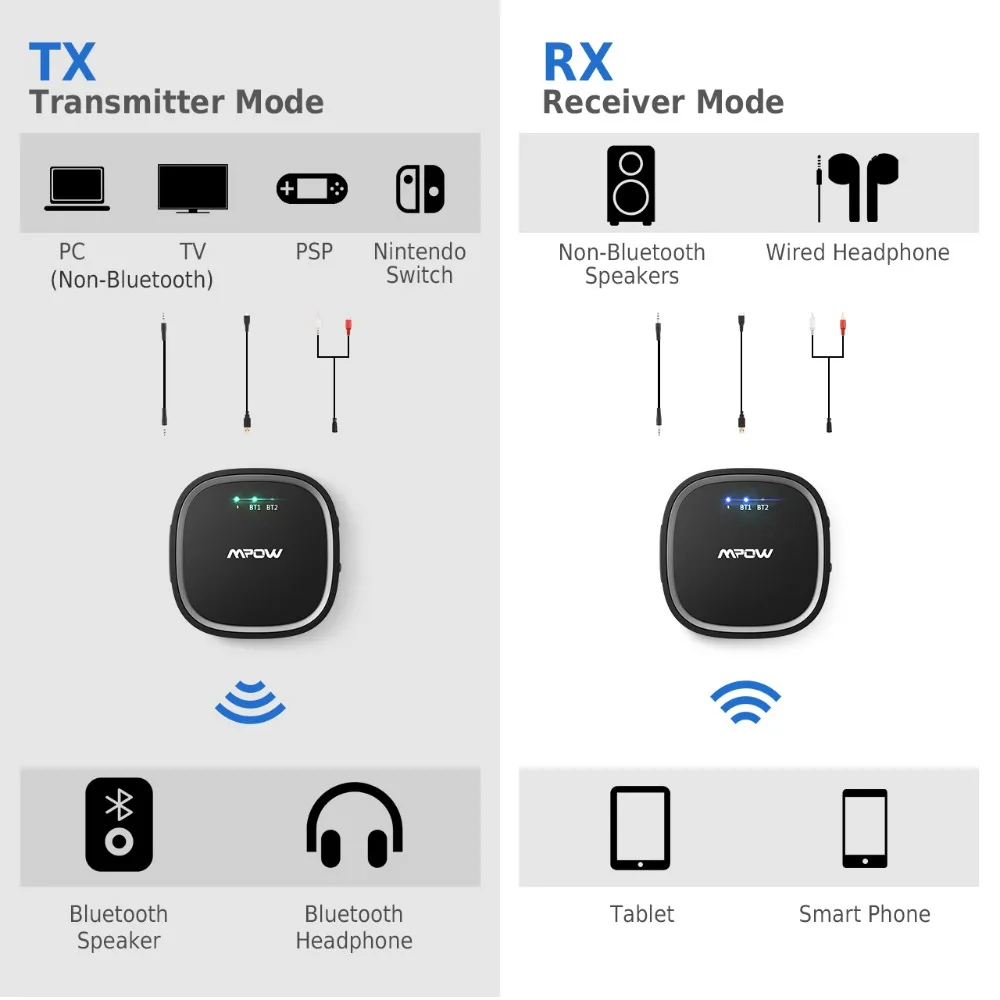 TX
Transmitter Mode

PC
(Non-Bluetooth)

TV

PSP

Nintendo Switch

BT1 BT2

MPOW

Bluetooth Speaker

Bluetooth Headphone

RX
Receiver Mode

Non-Bluetooth Speakers

Wired Headphone

BT1 BT2

MPOW

Tablet

Smart Phone