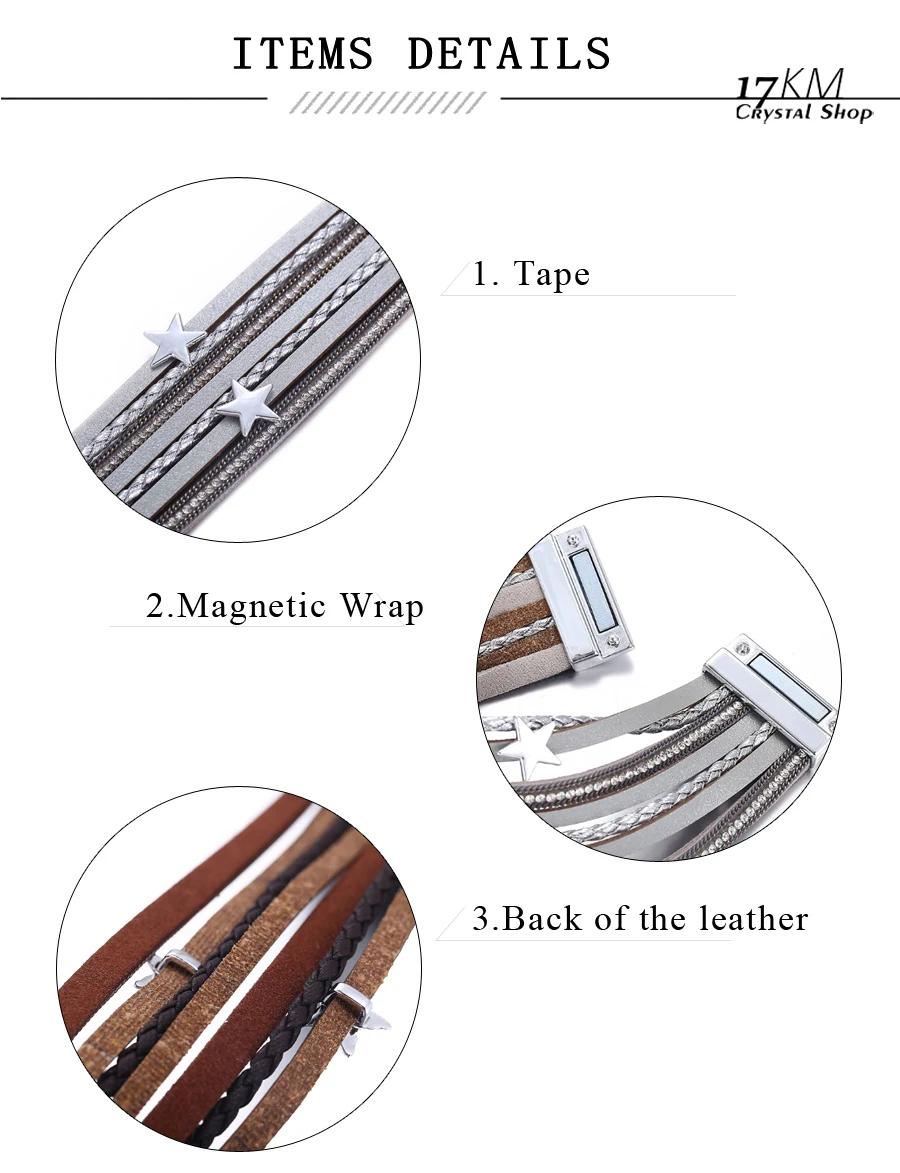 ITEMS DETAILS

17KM
Crystal Shop

1. Tape

2.Magnetic Wrap

3.Back of the leather