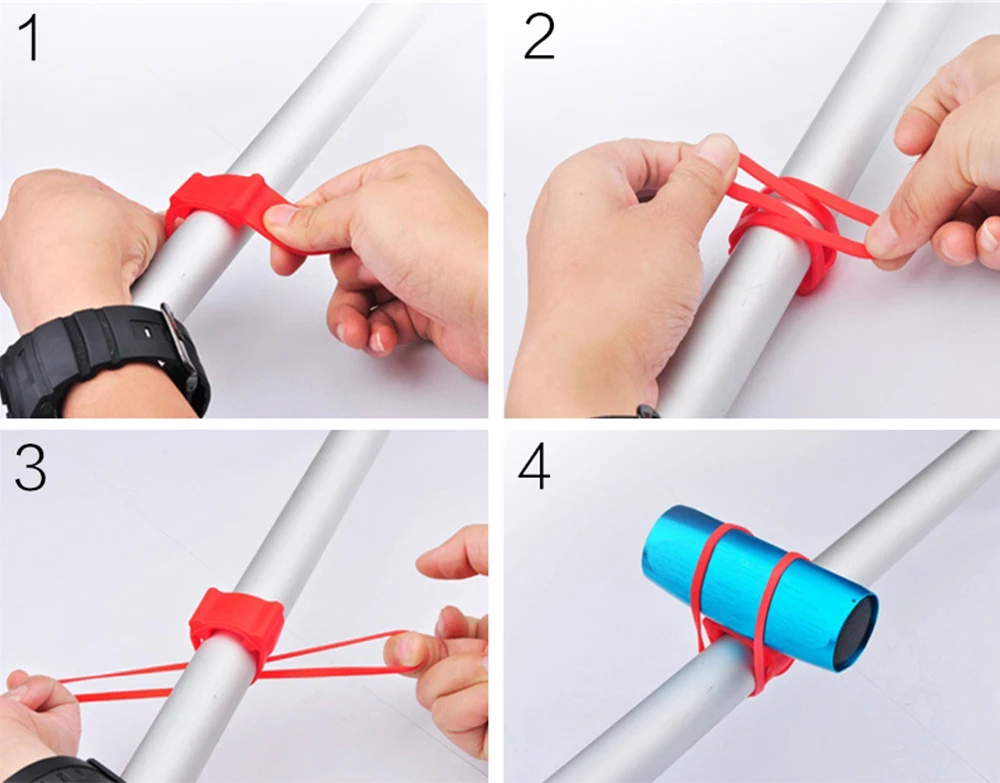 1

2

3

4