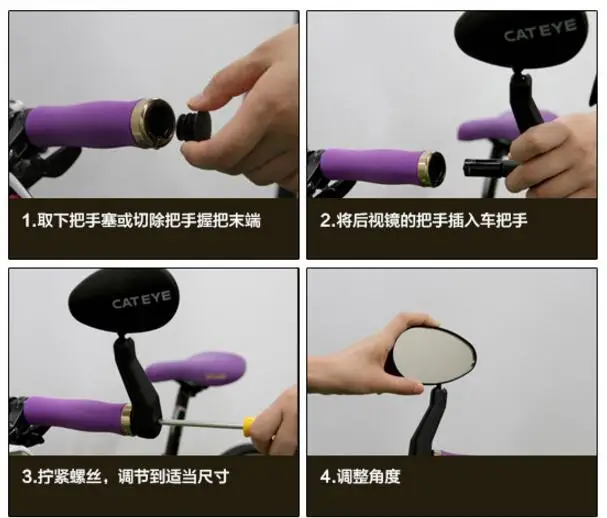 1.取下把手塞或切除把手握把末端

CATEYE

2.将后视镜的把手插入车把手

CATEYE

3.拧紧螺丝，调节到适当尺寸

4.调整角度