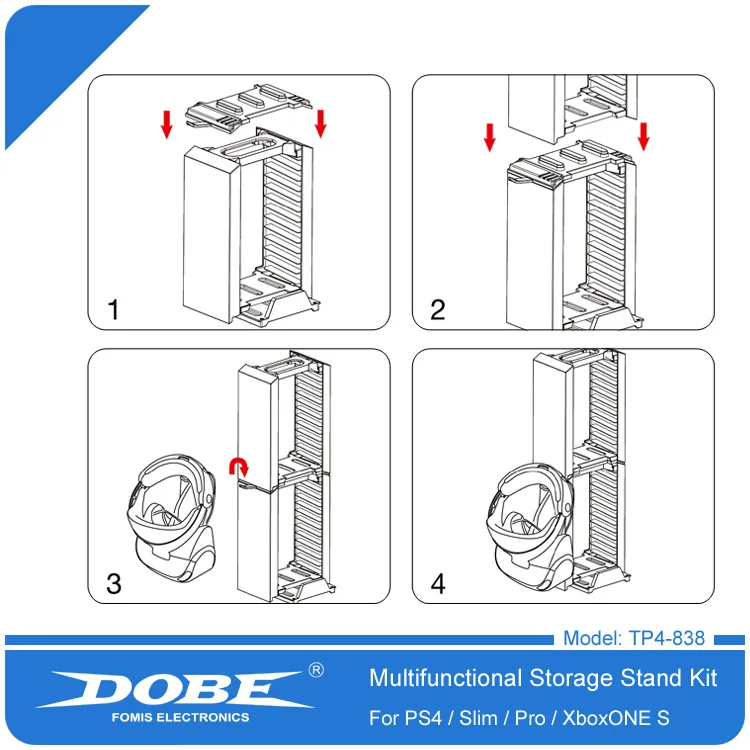 1

2

3

4

Model: TP4-838

DOBE®
FOMIS ELECTRONICS

Multifunctional Storage Stand Kit
For PS4 / Slim / Pro / XboxONE S