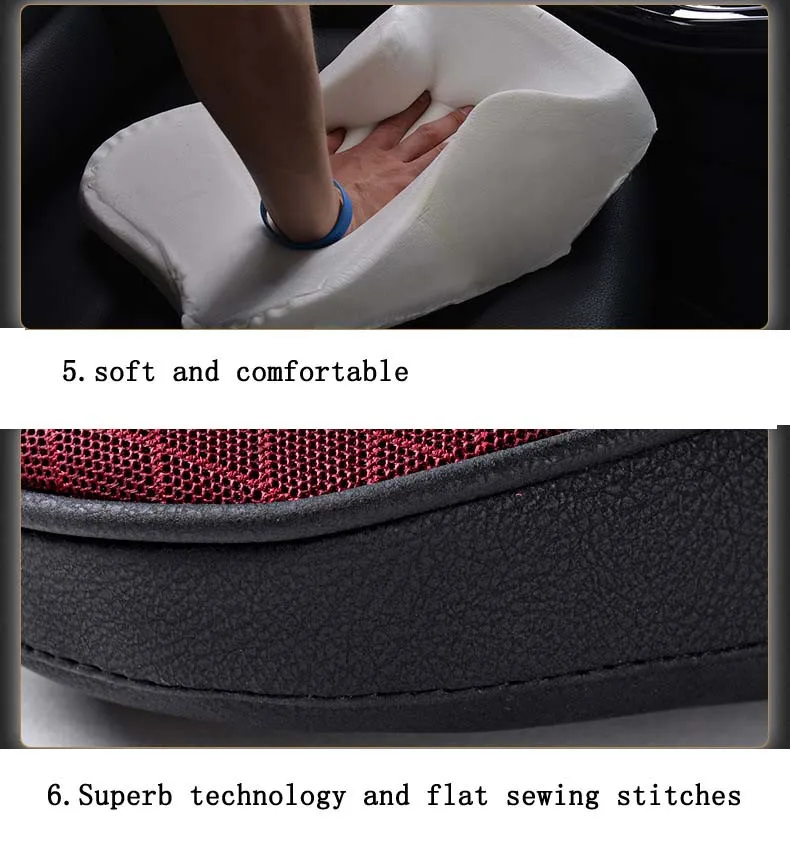 5. soft and comfortable

6. Superb technology and flat sewing stitches