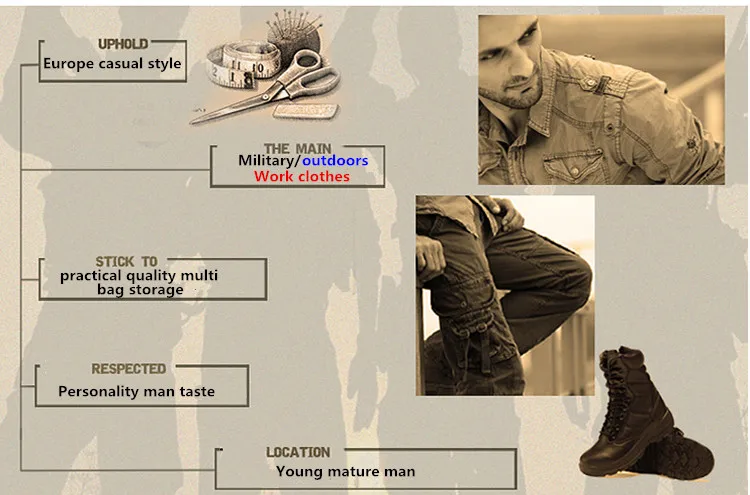 UPHOLD
Europe casual style

THE MAIN
Military/outdoors
Work clothes

STICK TO
practical quality multi bag storage

RESPECTED
Personality man taste

LOCATION
Young mature man