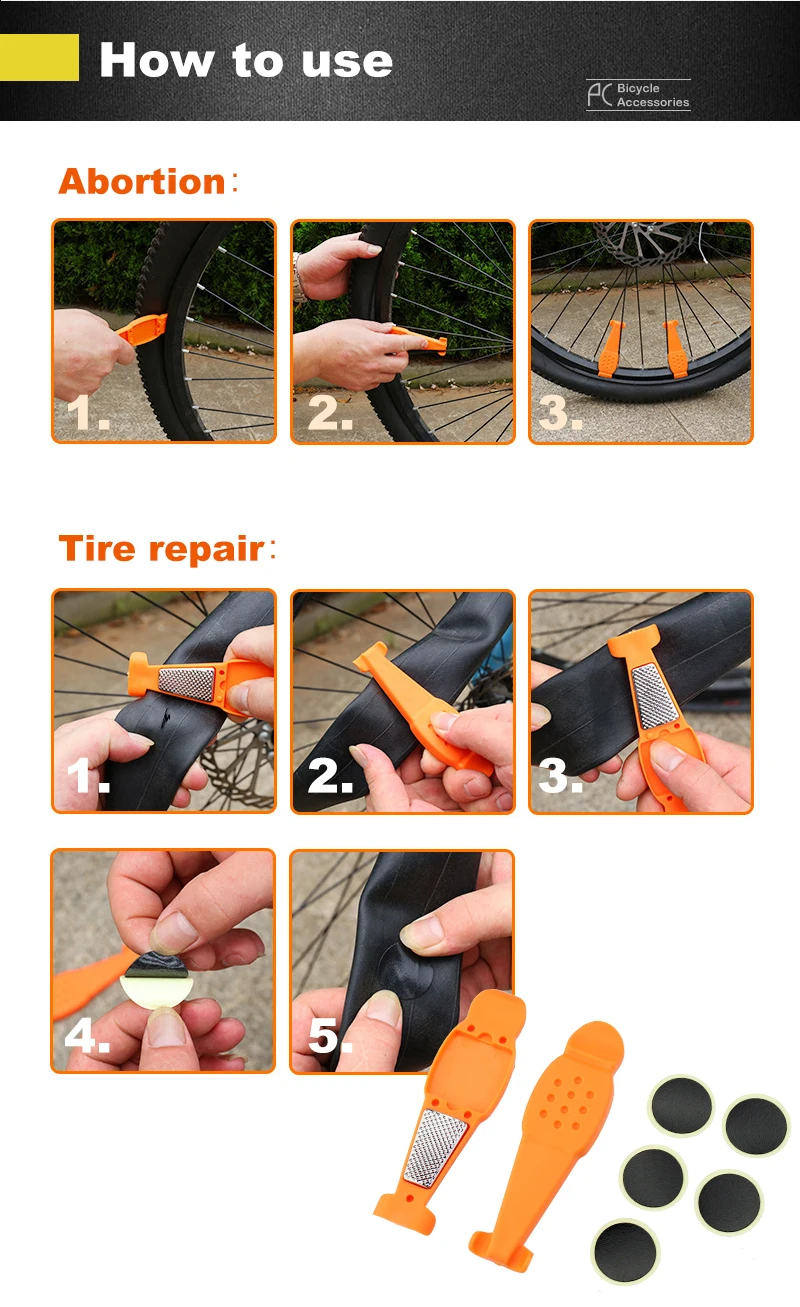 How to use

AC Bicycle Accessories

Abortion:

1.

2.

3.

Tire repair:

1.

2.

3.

4.

5.