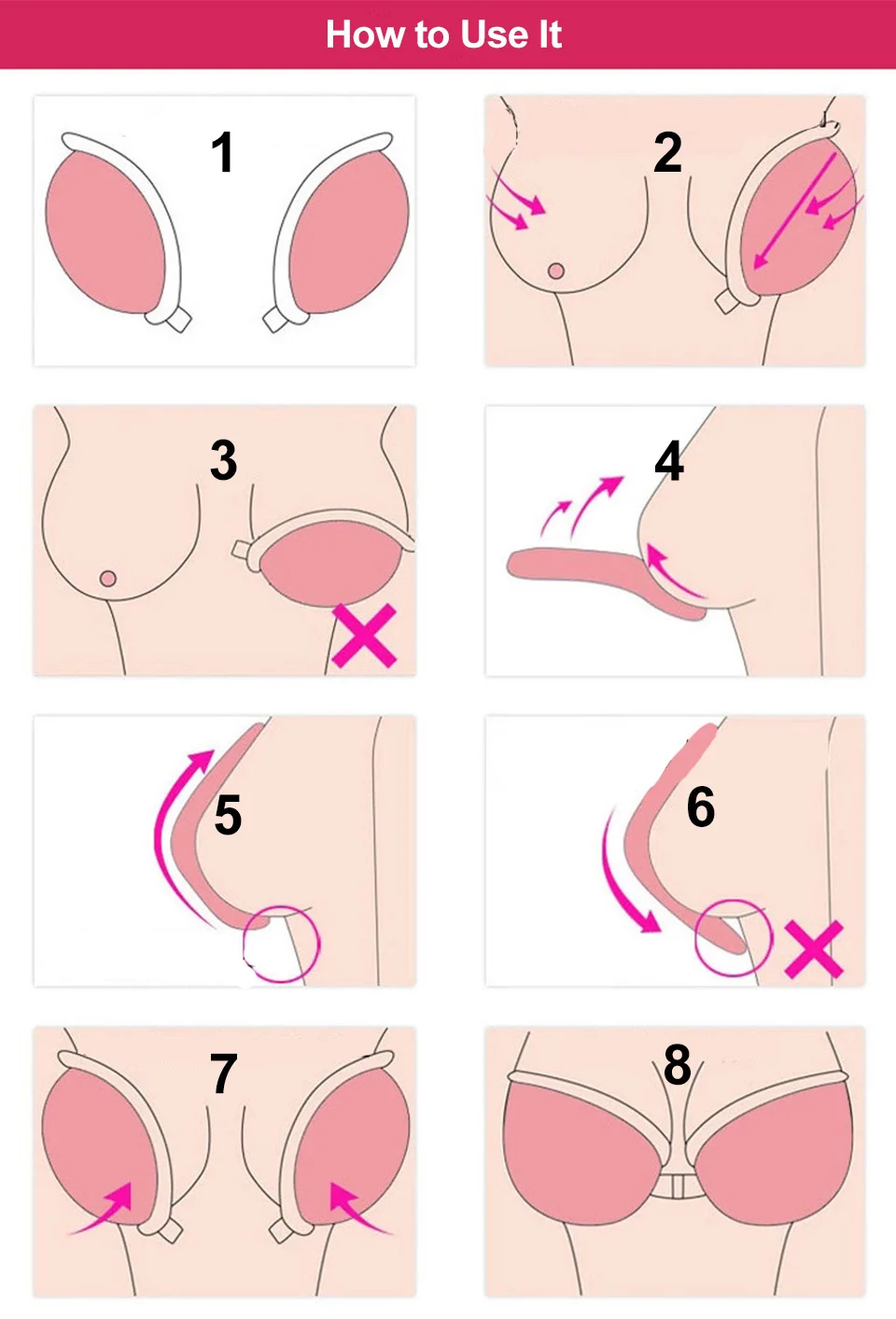 How to Use It

1

2

3

4

5

6

7

8