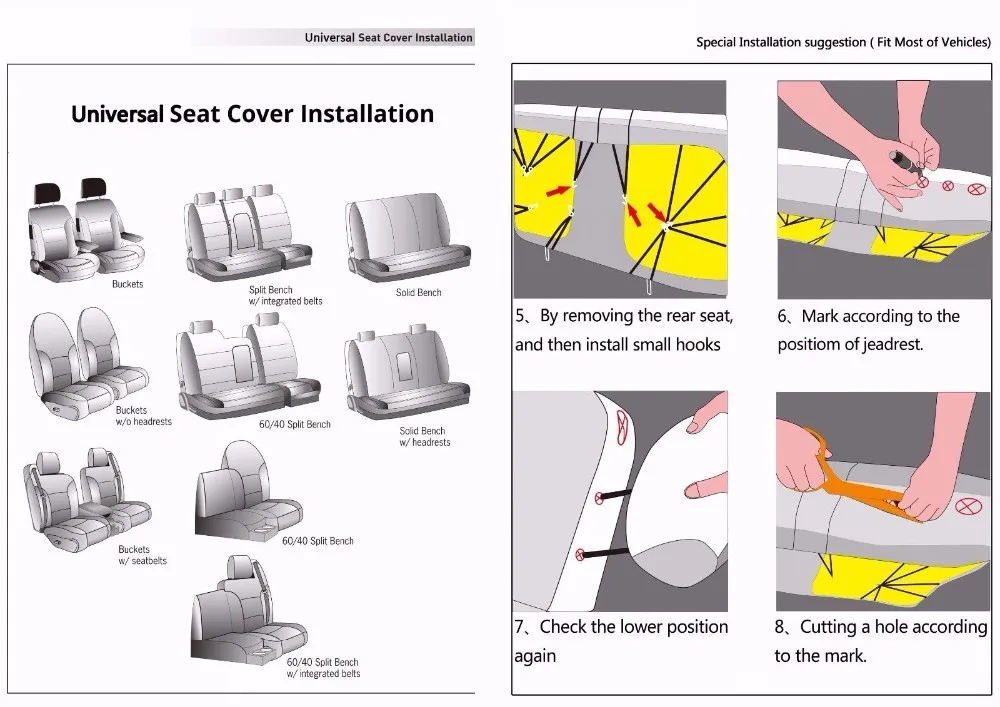 Universal Seat Cover Installation

Universal Seat Cover Installation

Buckets

Split Bench w/ integrated belts

Solid Bench

Buckets w/o headrests

60/40 Split Bench

Solid Bench w/ headrests

Buckets w/ seatbelts

60/40 Split Bench

60/40 Split Bench w/ integrated belts

Special Installation suggestion ( Fit Most of Vehicles)

5、By removing the rear seat, and then install small hooks

6、Mark according to the positiom of jeadrest.

7、Check the lower position again

8、Cutting a hole according to the mark.