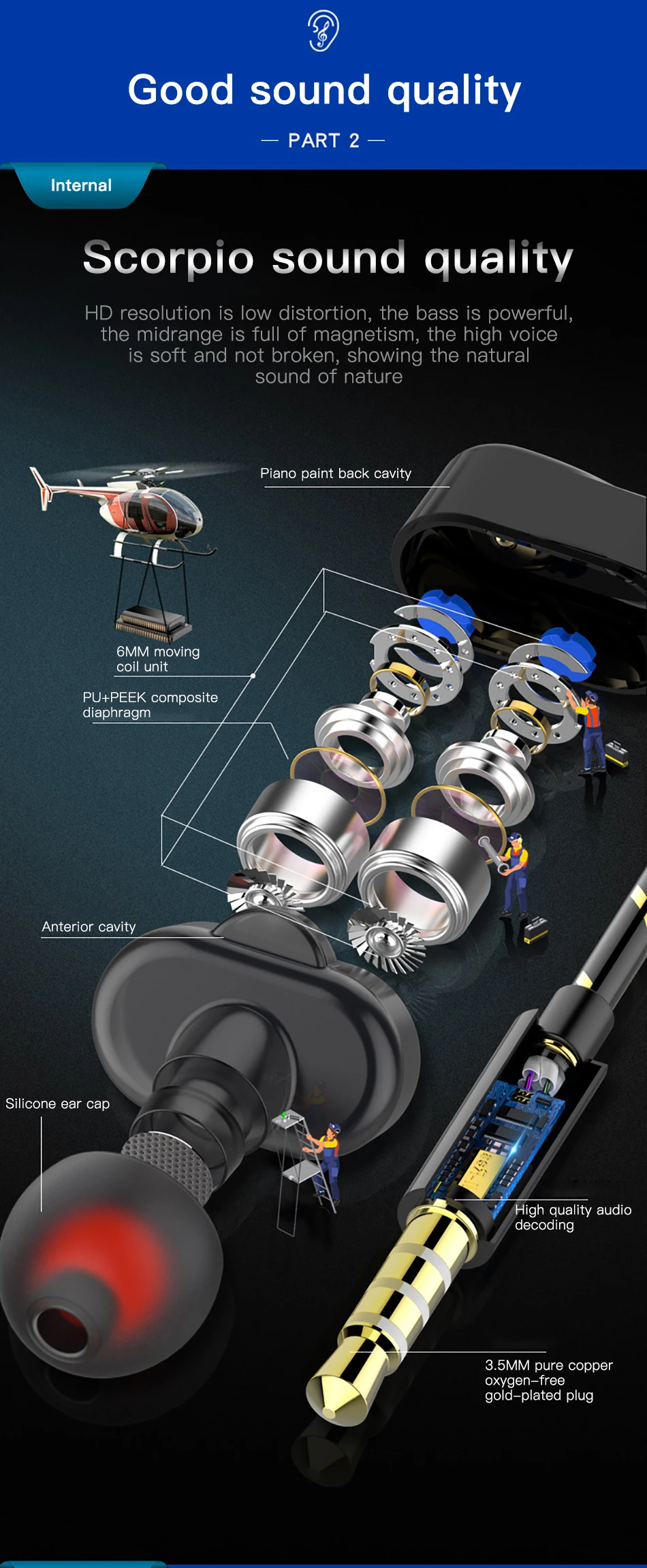 Good sound quality

— PART 2 —

Internal

Scorpio sound quality

HD resolution is low distortion, the bass is powerful, the midrange is full of magnetism, the high voice is soft and not broken, showing the natural sound of nature

Piano paint back cavity

6MM moving coil unit

PU+PEEK composite diaphragm

Anterior cavity

Silicone ear cap

High quality audio decoding

3.5MM pure copper oxygen-free gold-plated plug