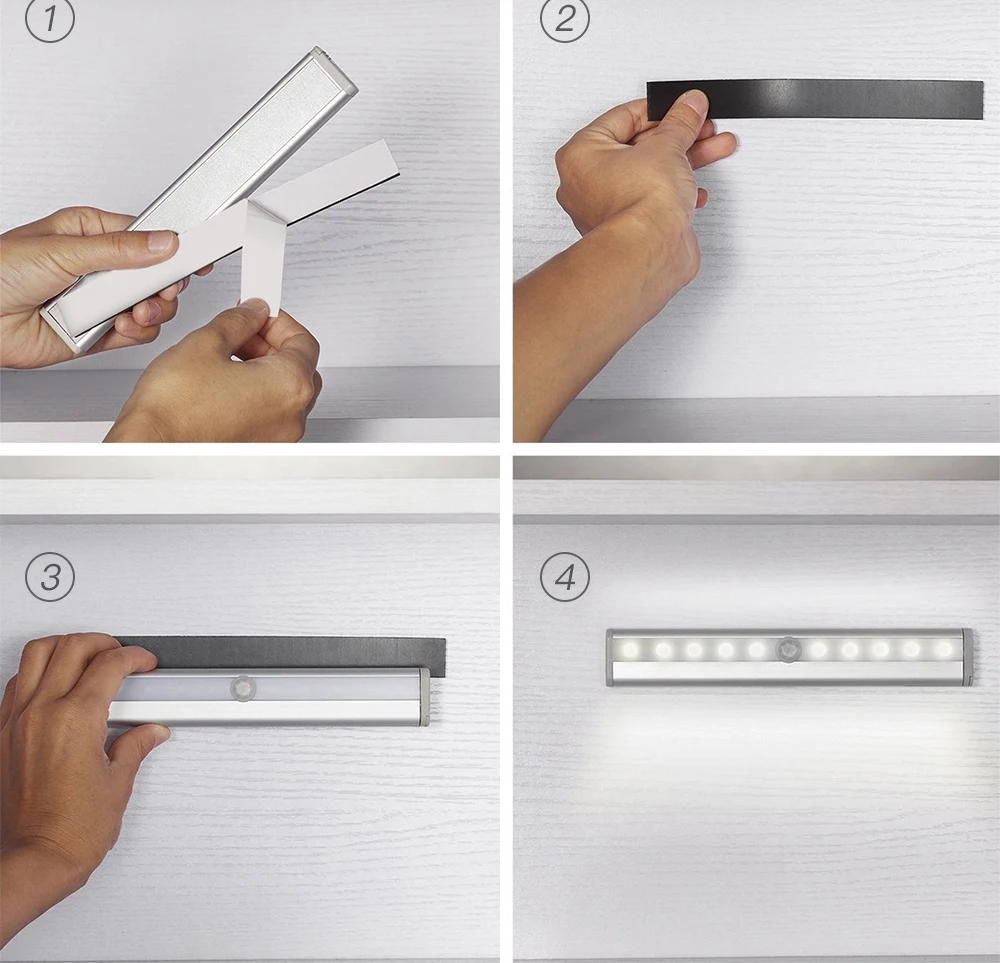 1

2

3

4