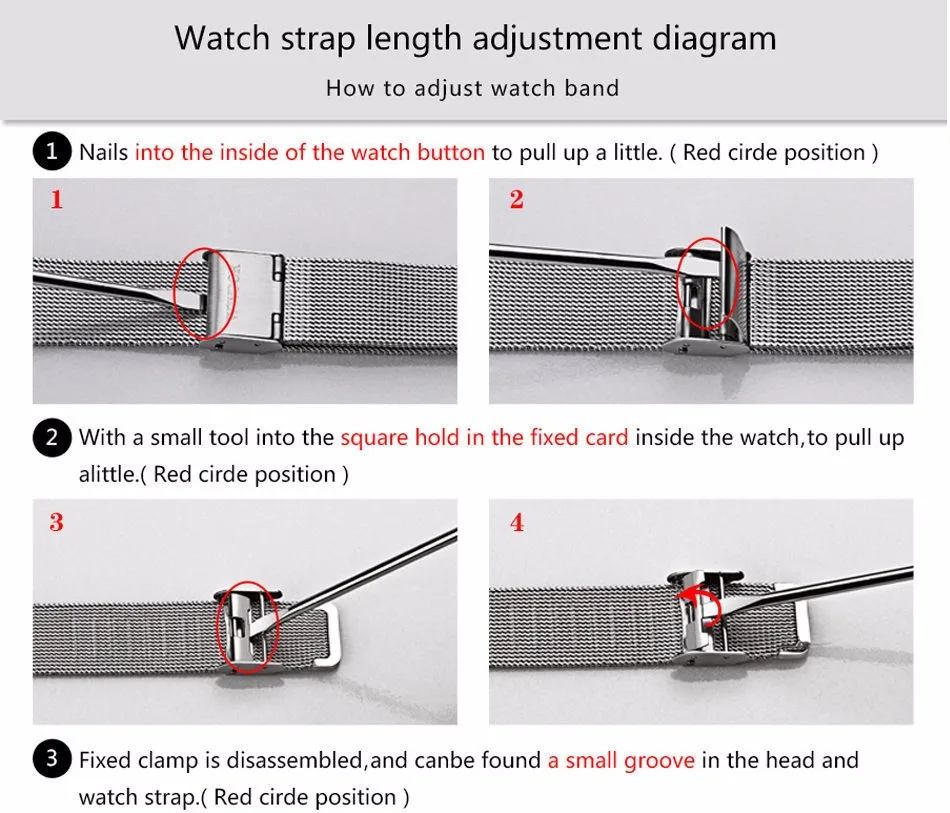 Watch strap length adjustment diagram

How to adjust watch band

1 Nails into the inside of the watch button to pull up a little. ( Red cirde position )

1

2

2 With a small tool into the square hold in the fixed card inside the watch,to pull up alittle.( Red cirde position )

3

4

3 Fixed clamp is disassembled,and canbe found a small groove in the head and watch strap.( Red cirde position )