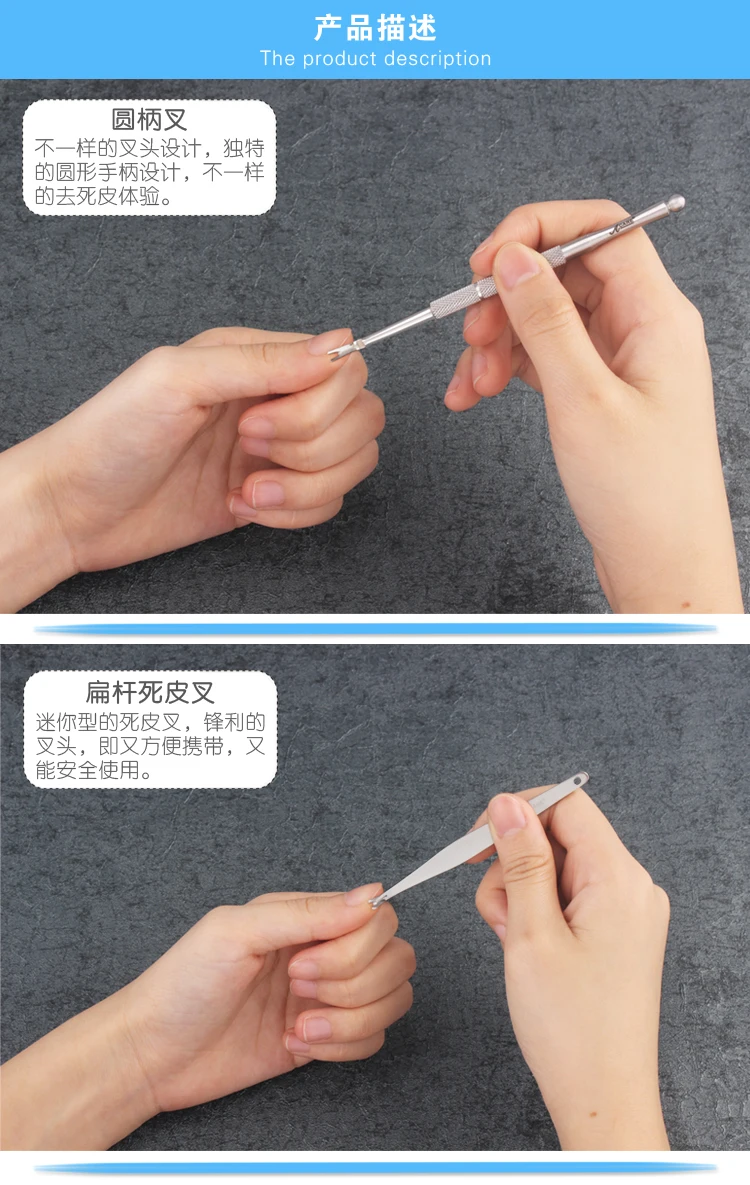 产品描述
The product description

圆柄叉
不一样的叉头设计，独特的圆形手柄设计，不一样的去死皮体验。

扁杆死皮叉
迷你型的死皮叉，锋利的叉头，即又方便携带，又能安全使用。