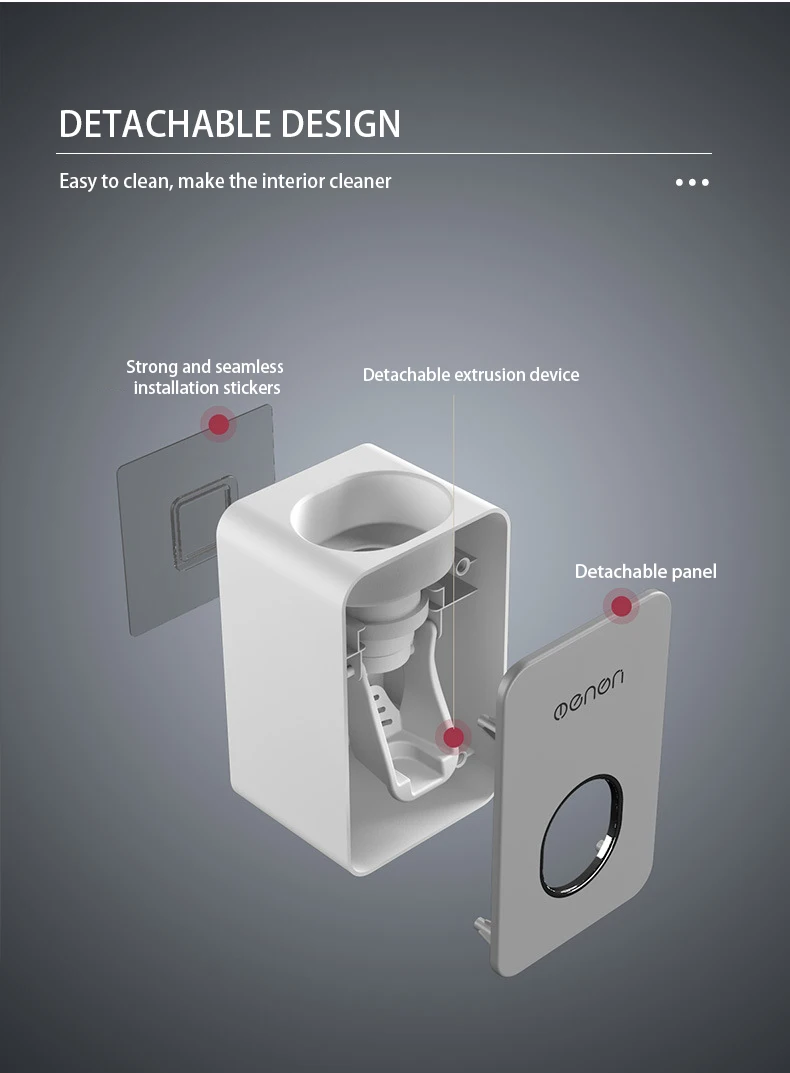 DETACHABLE DESIGN

Easy to clean, make the interior cleaner

Strong and seamless installation stickers

Detachable extrusion device

Detachable panel

oenon