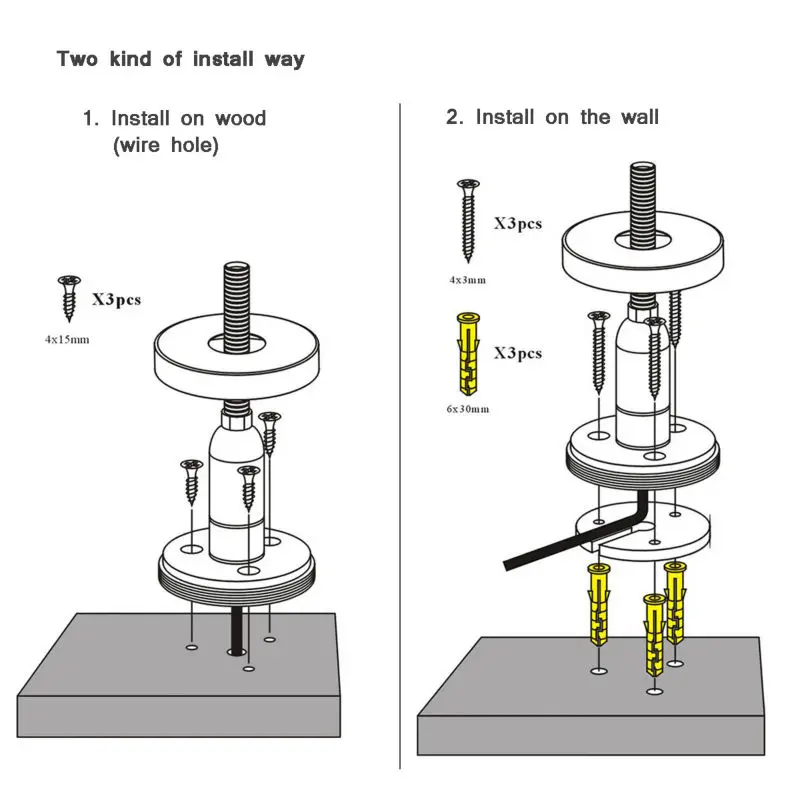 Two kind of install way

1. Install on wood
(wire hole)

X3pcs
4x15mm

2. Install on the wall

X3pcs
4x3mm

X3pcs
6x30mm