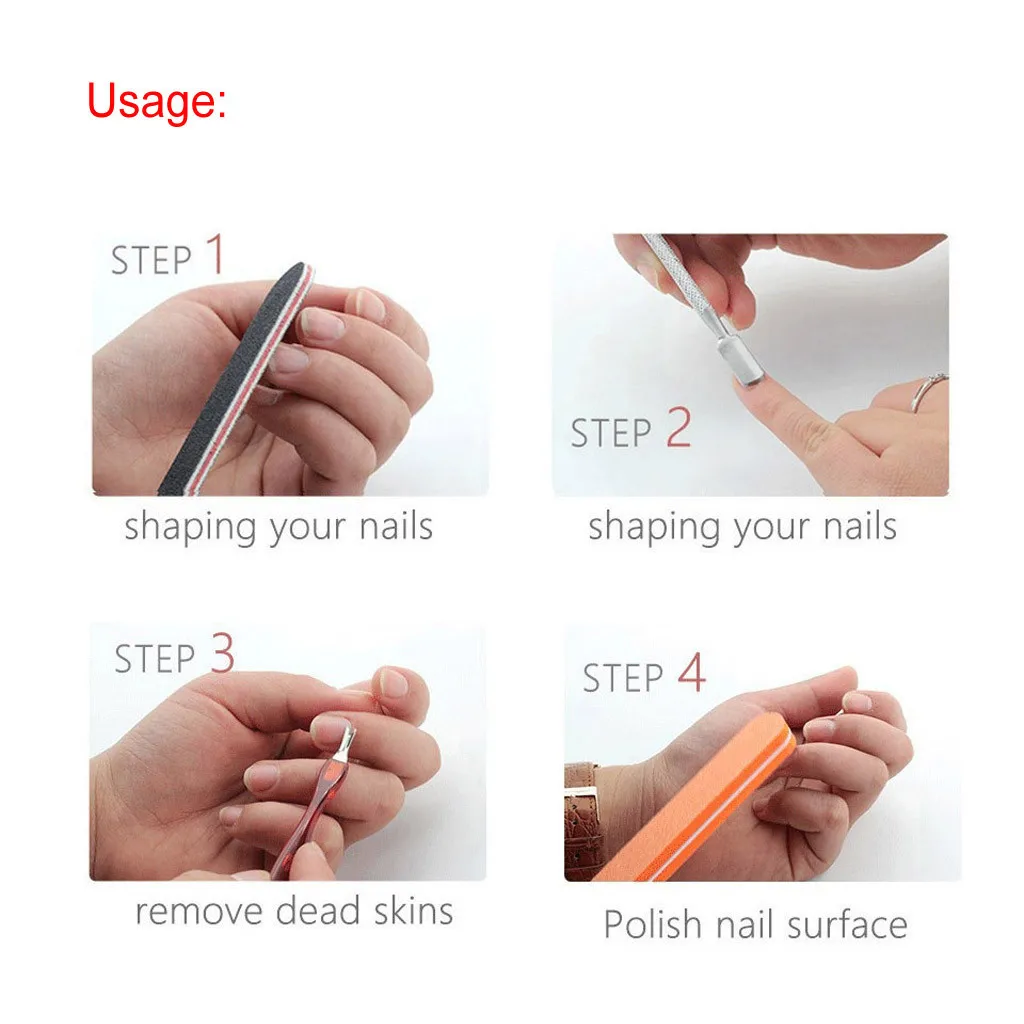 Usage:

STEP 1

shaping your nails

STEP 2

shaping your nails

STEP 3

remove dead skins

STEP 4

Polish nail surface