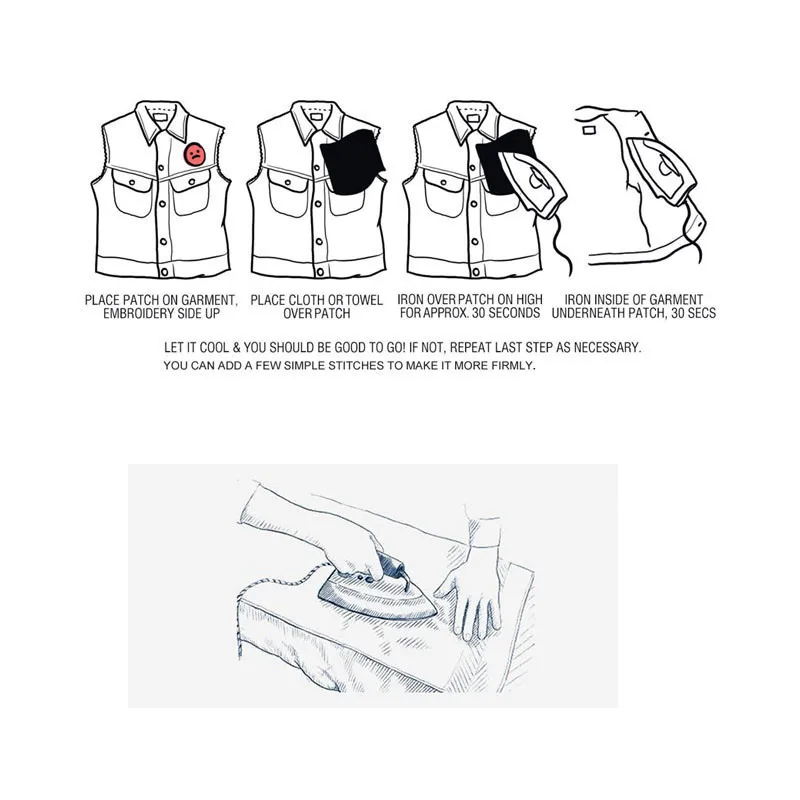 PLACE PATCH ON GARMENT, EMBROIDERY SIDE UP

PLACE CLOTH OR TOWEL OVER PATCH

IRON OVER PATCH ON HIGH FOR APPROX. 30 SECONDS

IRON INSIDE OF GARMENT UNDERNEATH PATCH, 30 SECS

LET IT COOL & YOU SHOULD BE GOOD TO GO! IF NOT, REPEAT LAST STEP AS NECESSARY.
YOU CAN ADD A FEW SIMPLE STITCHES TO MAKE IT MORE FIRMLY.