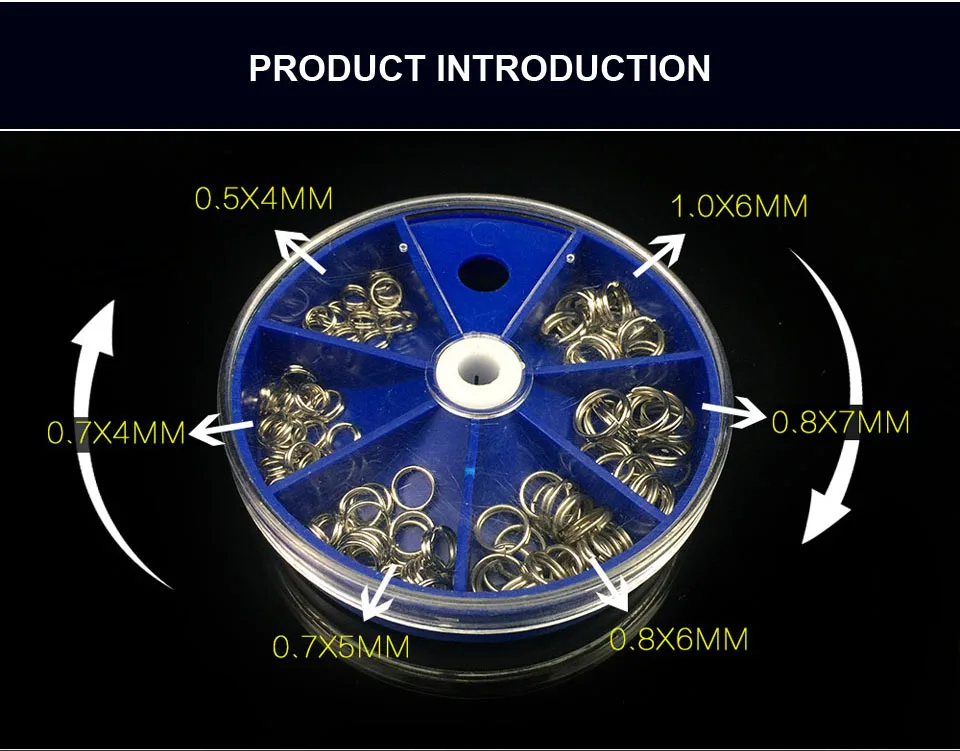 PRODUCT INTRODUCTION

0.5X4MM

1.0X6MM

0.7X4MM

0.8X7MM

0.7X5MM

0.8X6MM