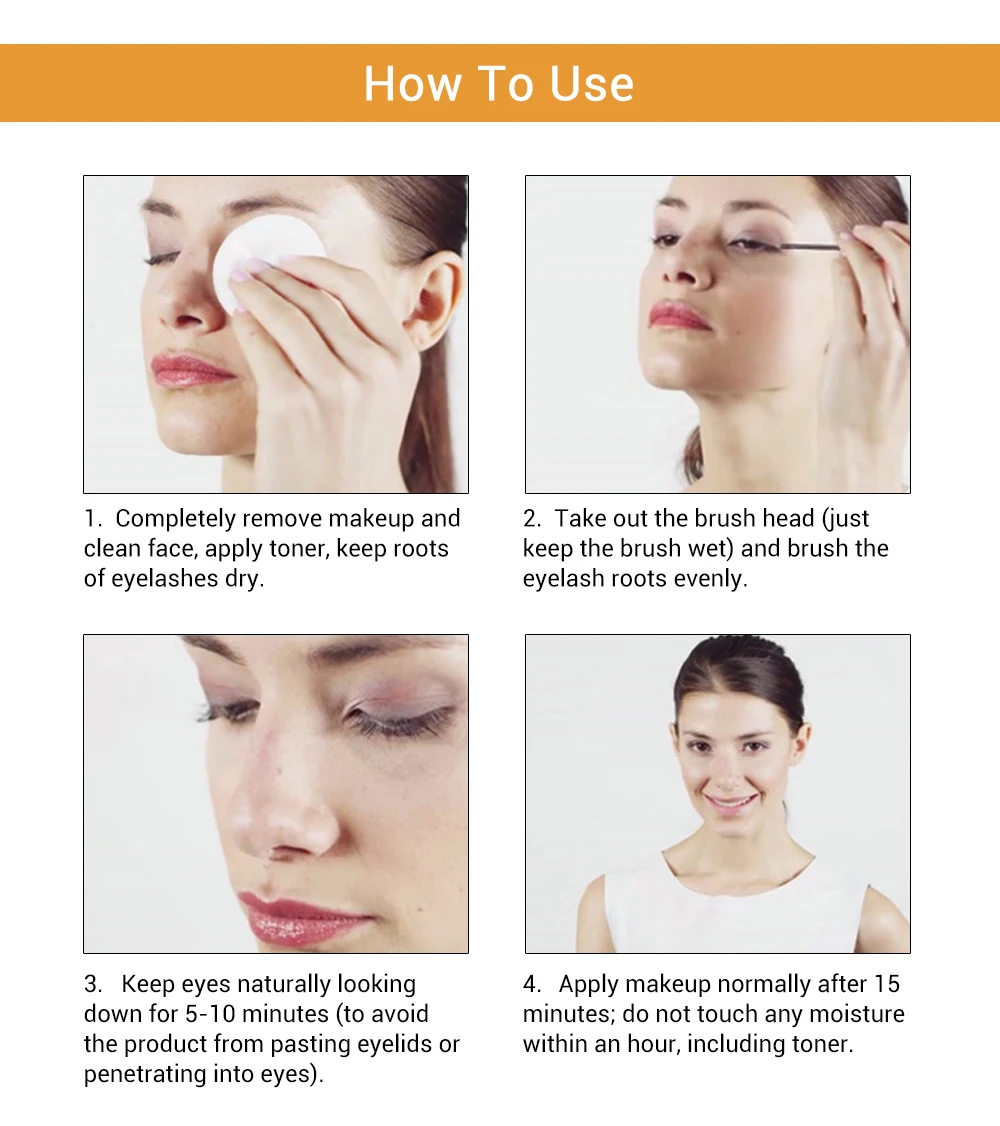 How To Use

1. Completely remove makeup and clean face, apply toner, keep roots of eyelashes dry.

2. Take out the brush head (just keep the brush wet) and brush the eyelash roots evenly.

3. Keep eyes naturally looking down for 5-10 minutes (to avoid the product from pasting eyelids or penetrating into eyes).

4. Apply makeup normally after 15 minutes; do not touch any moisture within an hour, including toner.