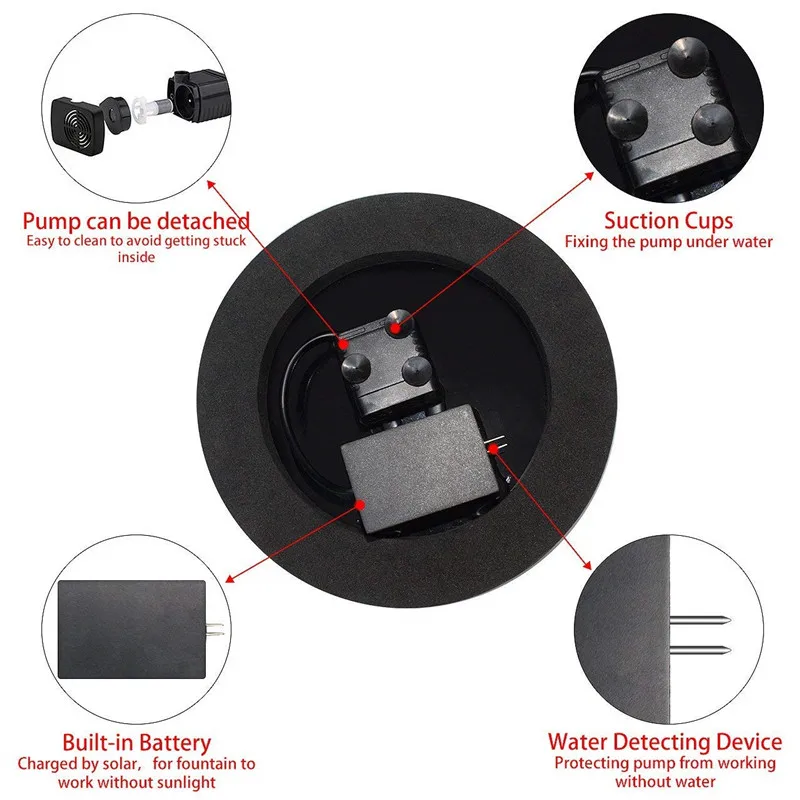 Pump can be detached
Easy to clean to avoid getting stuck inside

Suction Cups
Fixing the pump under water

Built-in Battery
Charged by solar, for fountain to work without sunlight

Water Detecting Device
Protecting pump from working without water