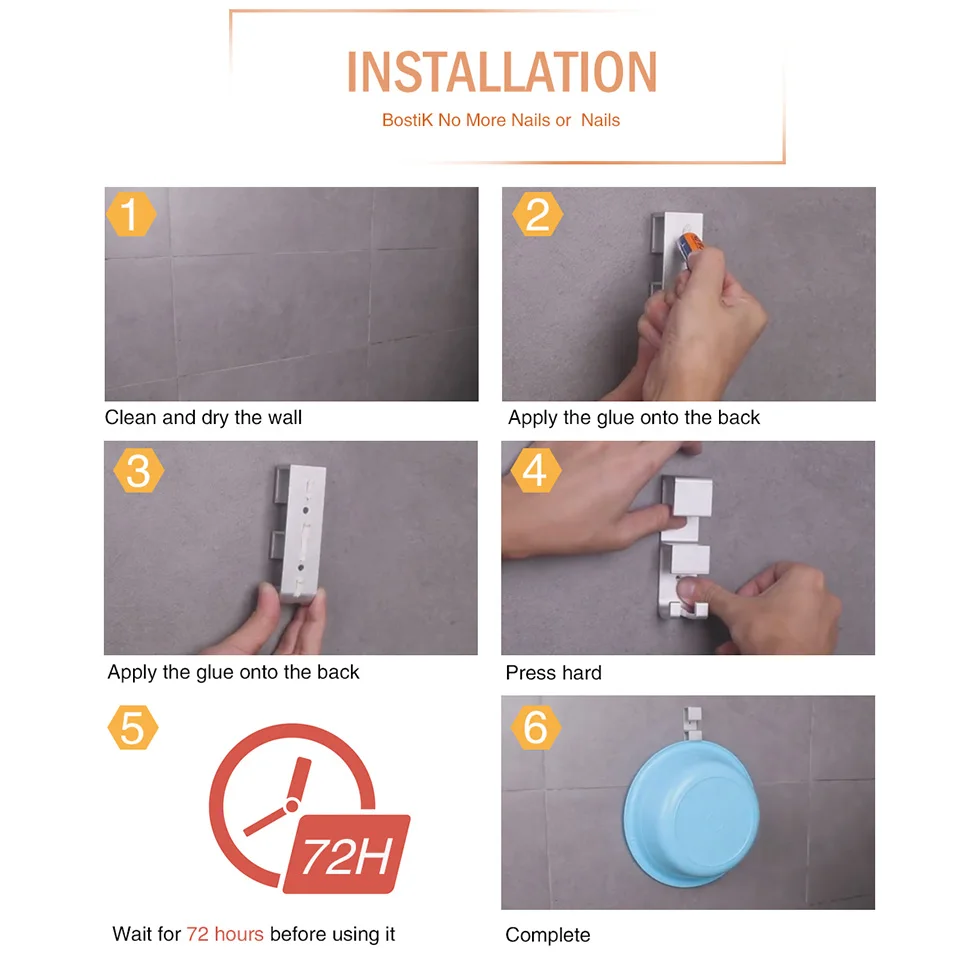 INSTALLATION

BostiK No More Nails or Nails

1

Clean and dry the wall

2

Apply the glue onto the back

3

Apply the glue onto the back

4

Press hard

5

72H

Wait for 72 hours before using it

6

Complete