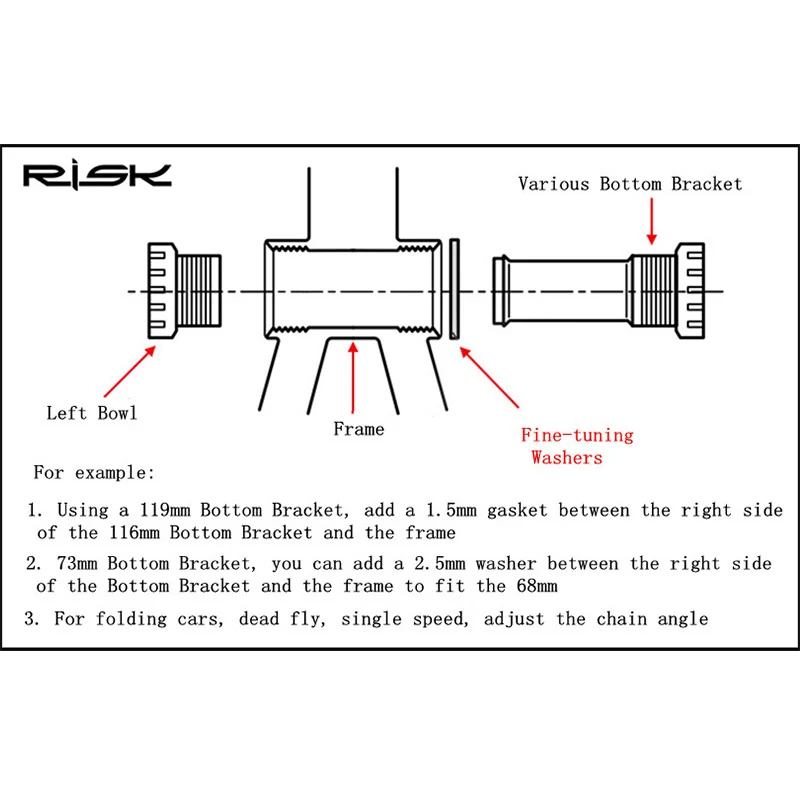 RISK

Various Bottom Bracket

Left Bowl

Frame

Fine-tuning Washers

For example:

1. Using a 119mm Bottom Bracket, add a 1.5mm gasket between the right side of the 116mm Bottom Bracket and the frame

2. 73mm Bottom Bracket, you can add a 2.5mm washer between the right side of the Bottom Bracket and the frame to fit the 68mm

3. For folding cars, dead fly, single speed, adjust the chain angle