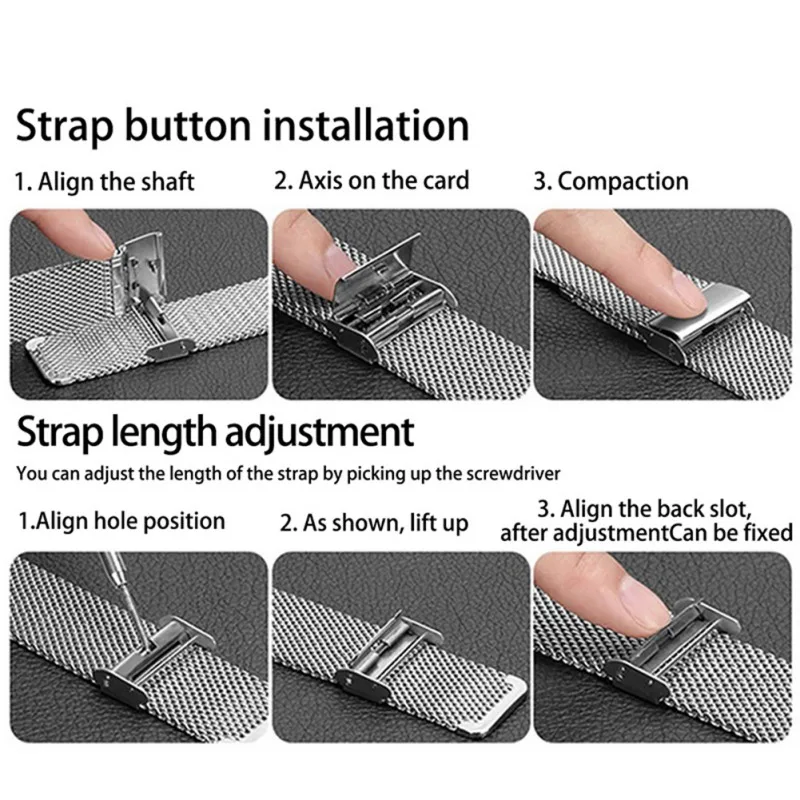 Strap button installation

1. Align the shaft

2. Axis on the card

3. Compaction

Strap length adjustment

You can adjust the length of the strap by picking up the screwdriver

1.Align hole position

2. As shown, lift up

3. Align the back slot, after adjustmentCan be fixed