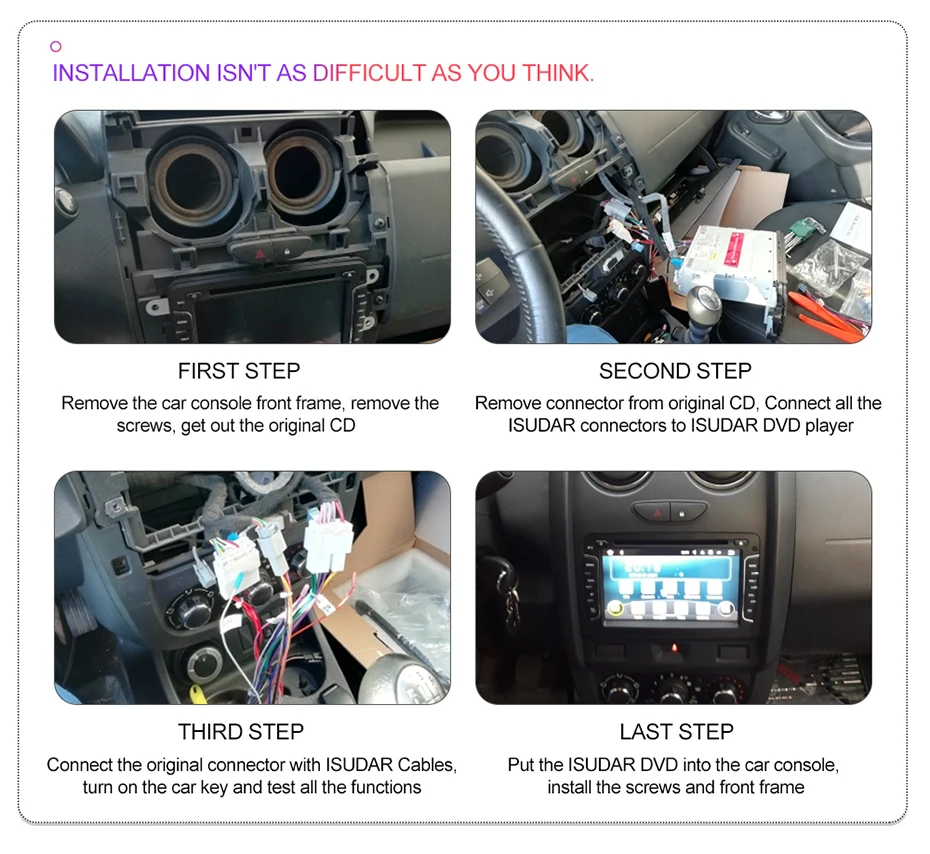 INSTALLATION ISN'T AS DIFFICULT AS YOU THINK.

FIRST STEP

Remove the car console front frame, remove the screws, get out the original CD

SECOND STEP

Remove connector from original CD, Connect all the ISUDAR connectors to ISUDAR DVD player

THIRD STEP

Connect the original connector with ISUDAR Cables, turn on the car key and test all the functions

LAST STEP

Put the ISUDAR DVD into the car console, install the screws and front frame