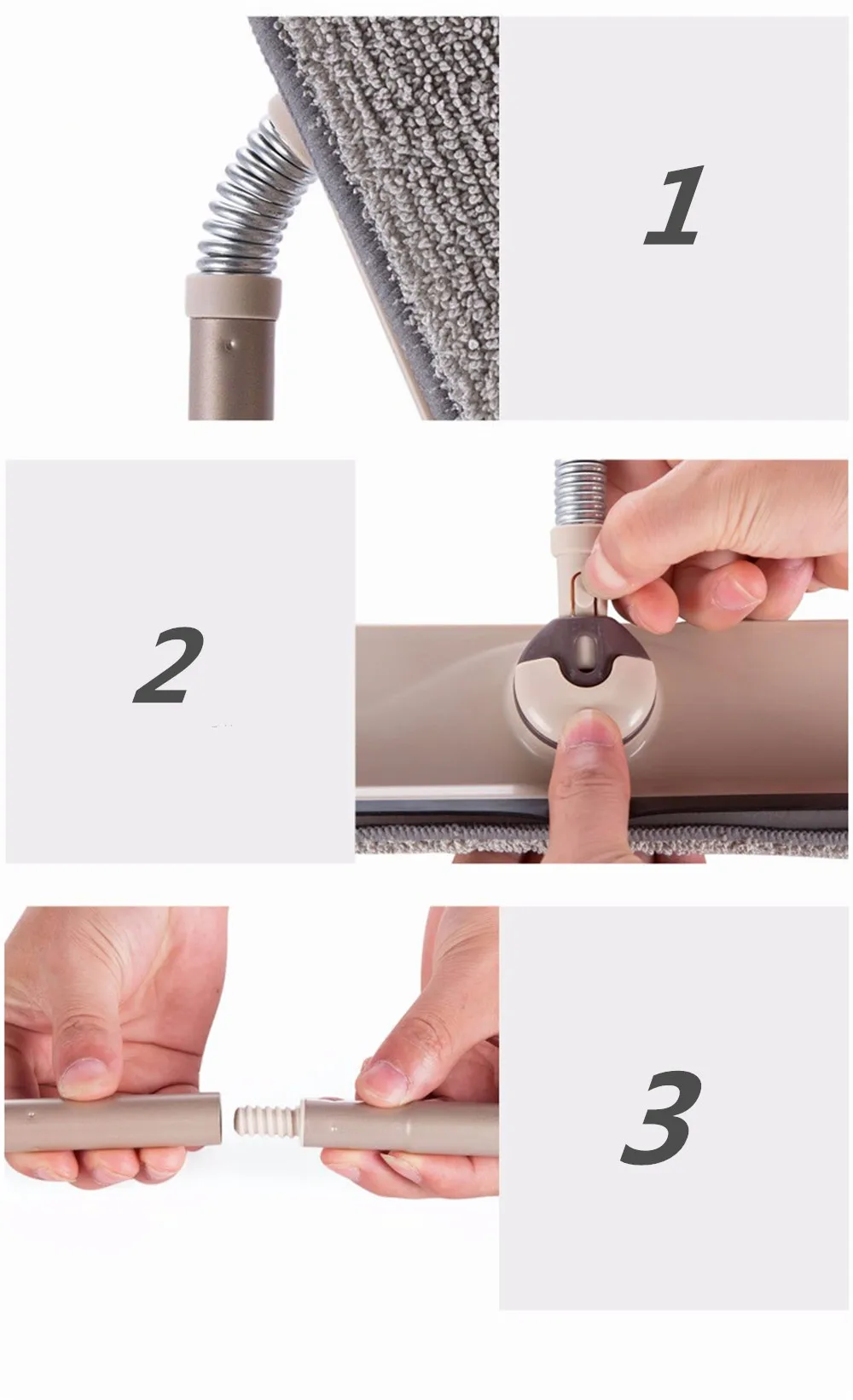 1

2

3