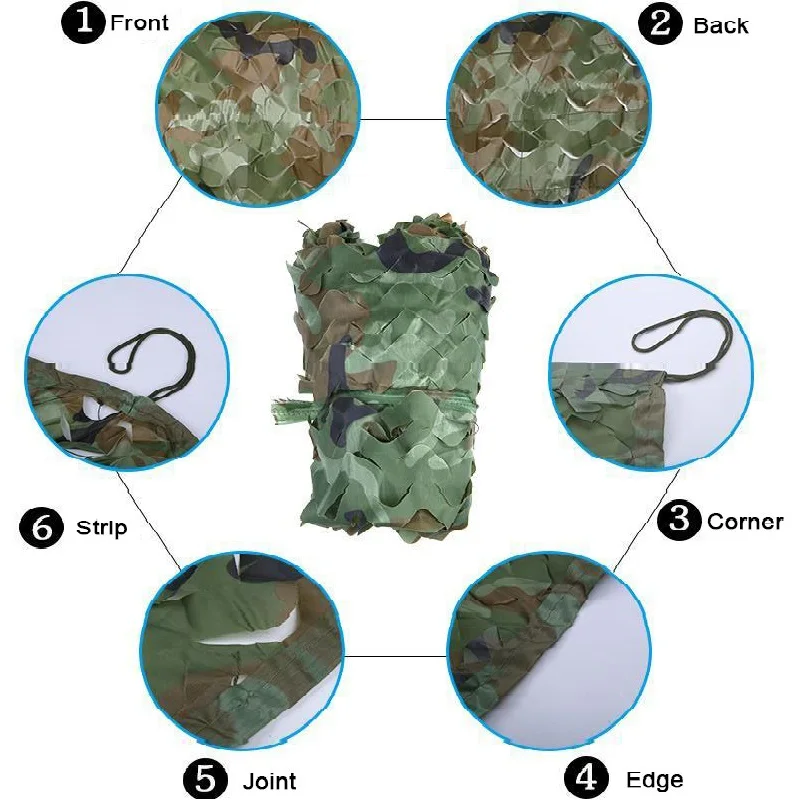 1 Front

2 Back

6 Strip

3 Corner

5 Joint

4 Edge