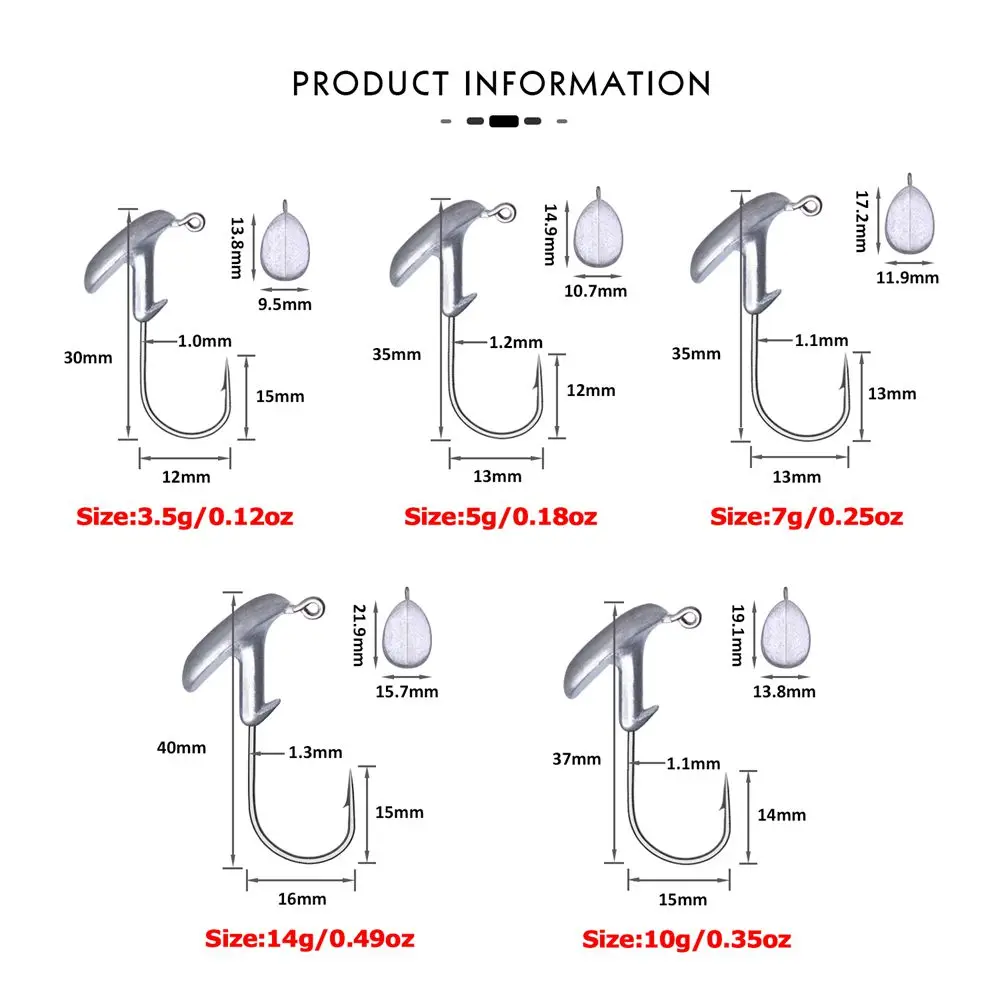 PRODUCT INFORMATION

13.8mm
9.5mm
30mm
1.0mm
15mm
12mm
Size:3.5g/0.12oz

14.9mm
10.7mm
35mm
1.2mm
12mm
13mm
Size:5g/0.18oz

17.2mm
11.9mm
35mm
1.1mm
13mm
13mm
Size:7g/0.25oz

21.9mm
15.7mm
40mm
1.3mm
15mm
16mm
Size:14g/0.49oz

19.1mm
13.8mm
37mm
1.1mm
14mm
15mm
Size:10g/0.35oz