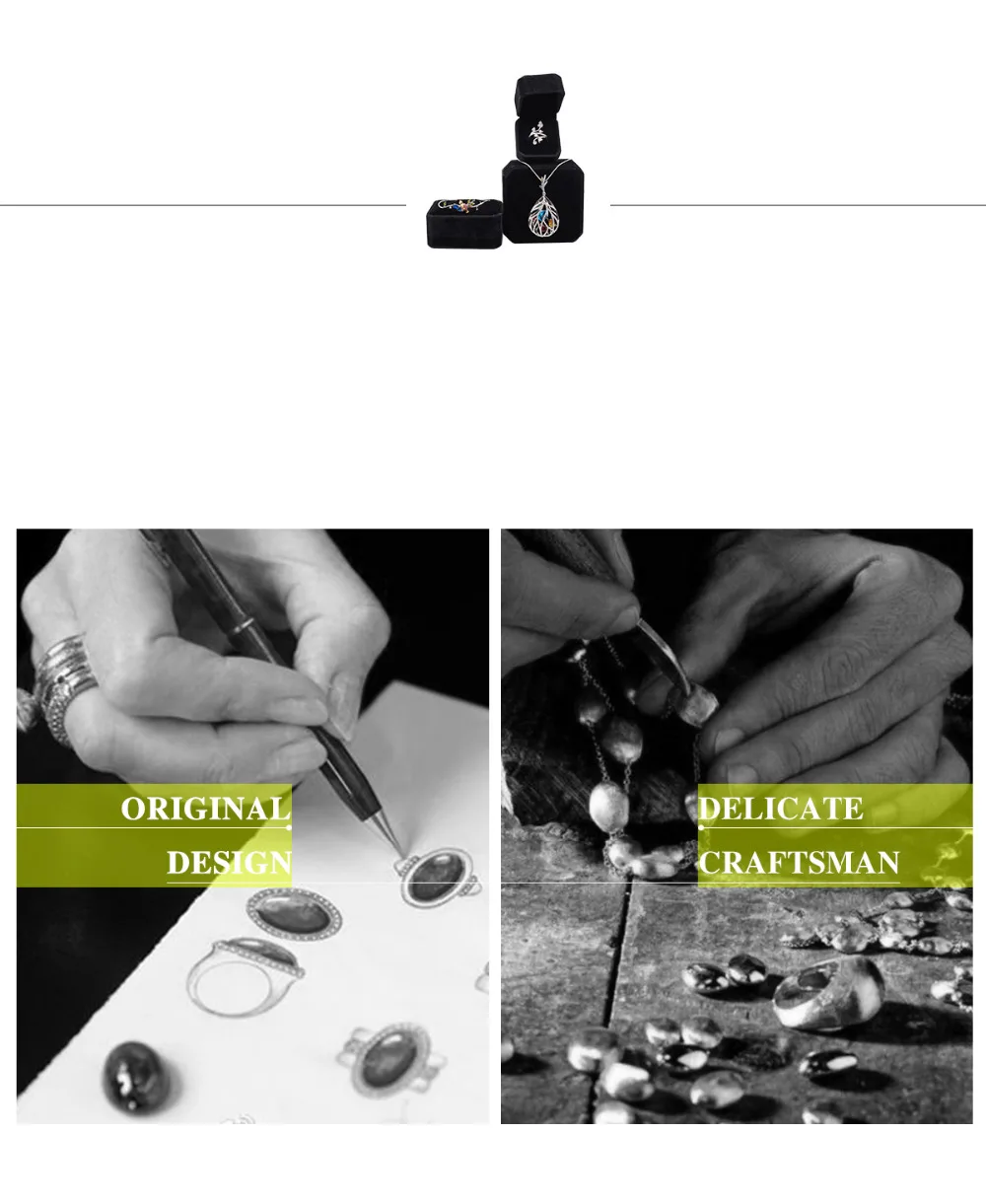 ORIGINAL
DESIGN

DELICATE
CRAFTSMAN