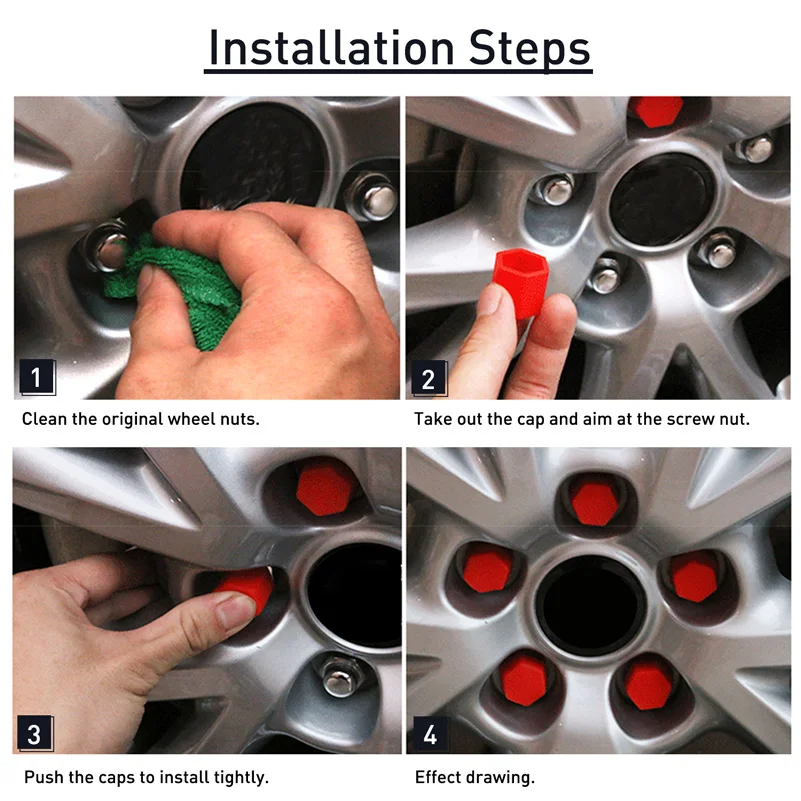 Installation Steps

1

Clean the original wheel nuts.

2

Take out the cap and aim at the screw nut.

3

Push the caps to install tightly.

4

Effect drawing.