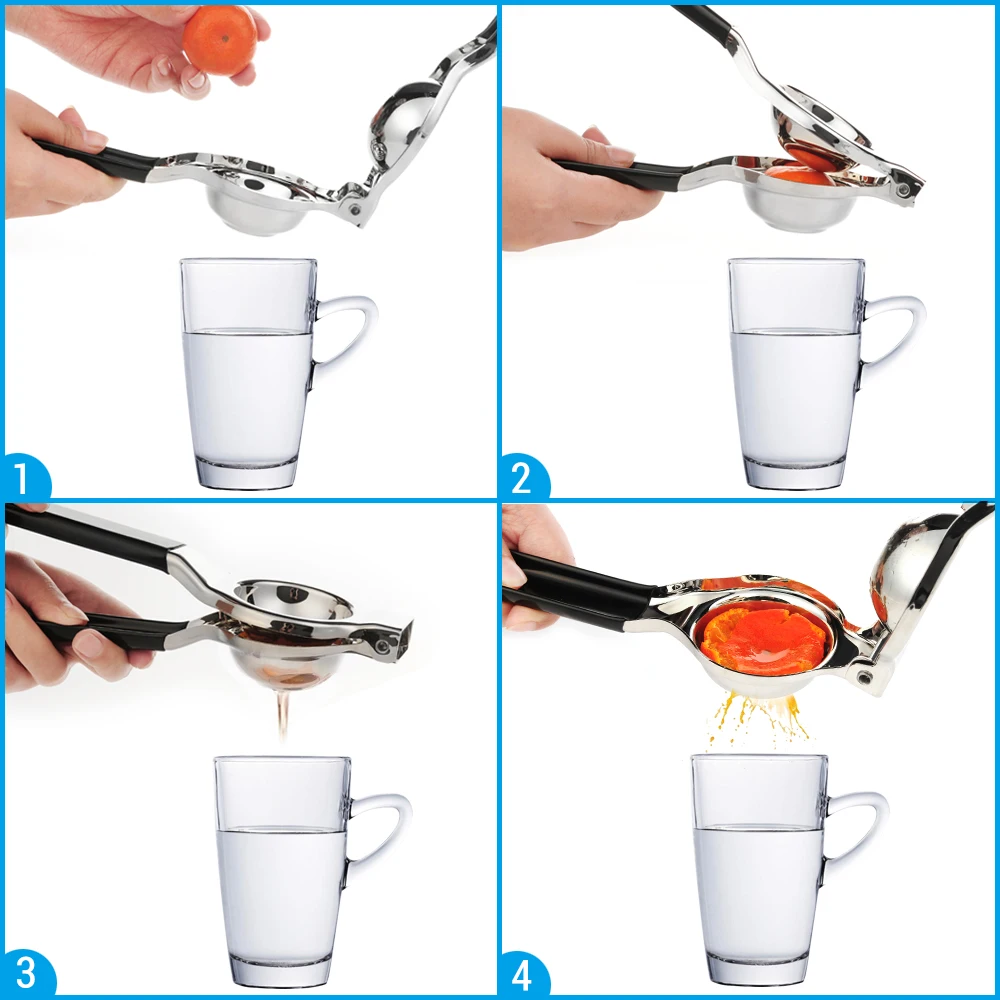 1

2

3

4