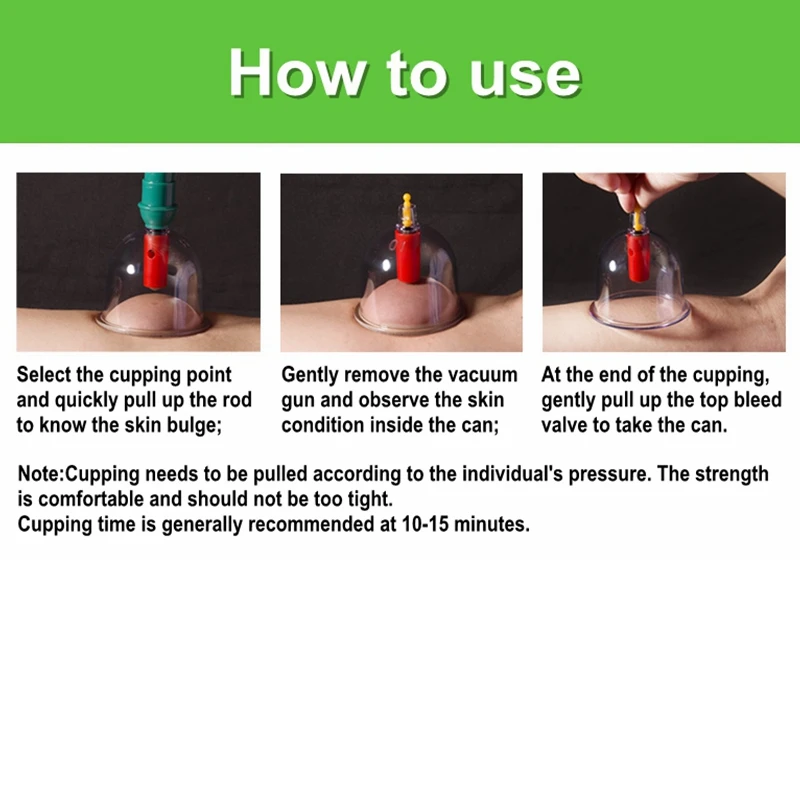 How to use

Select the cupping point and quickly pull up the rod to know the skin bulge;

Gently remove the vacuum gun and observe the skin condition inside the can;

At the end of the cupping, gently pull up the top bleed valve to take the can.

Note:Cupping needs to be pulled according to the individual's pressure. The strength is comfortable and should not be too tight.
Cupping time is generally recommended at 10-15 minutes.