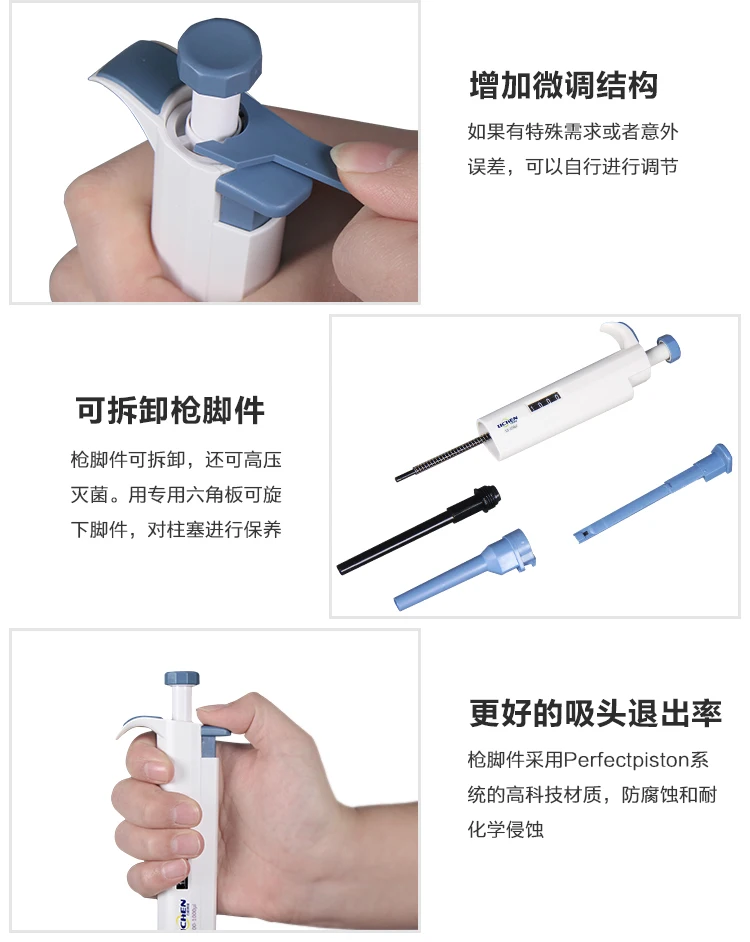 增加微调结构

如果有特殊需求或者意外误差，可以自行进行调节

可拆卸枪脚件

枪脚件可拆卸，还可高压灭菌。用专用六角板可旋下脚件，对柱塞进行保养

LICHEN

更好的吸头退出率

枪脚件采用Perfectpiston系统的高科技材质，防腐蚀和耐化学侵蚀

LICHEN