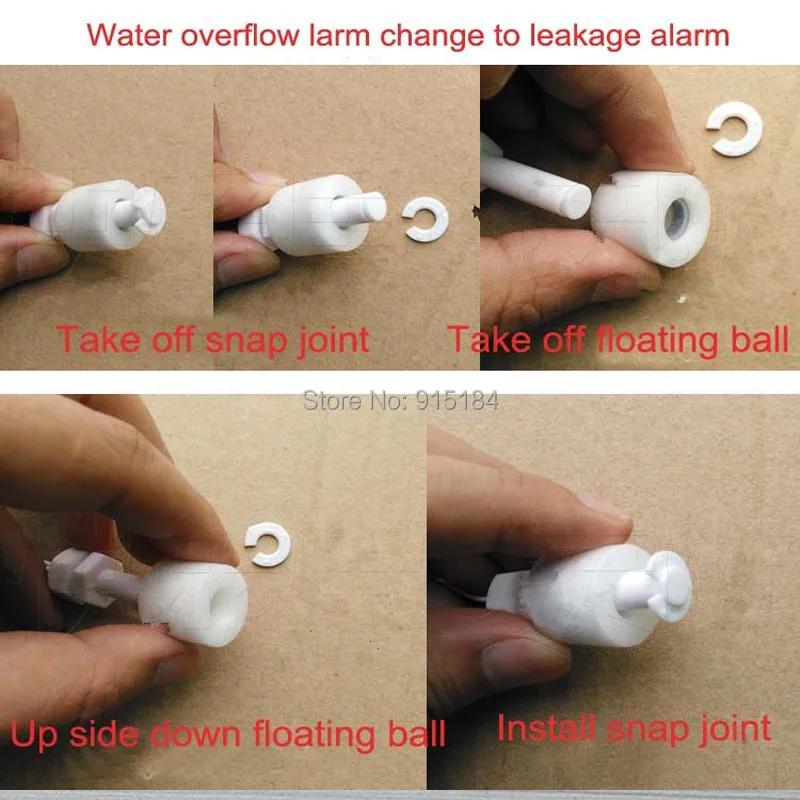 Water overflow larm change to leakage alarm

Take off snap joint

Take off floating ball

Store No: 915184

Up side down floating ball

Install snap joint