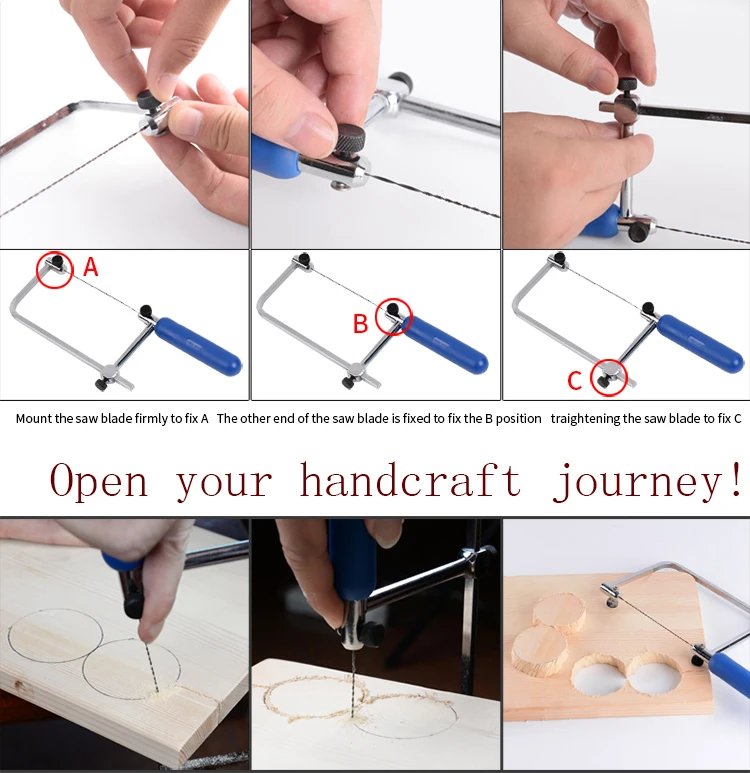 A

B

C

Mount the saw blade firmly to fix A The other end of the saw blade is fixed to fix the B position traightening the saw blade to fix C

Open your handcraft journey!