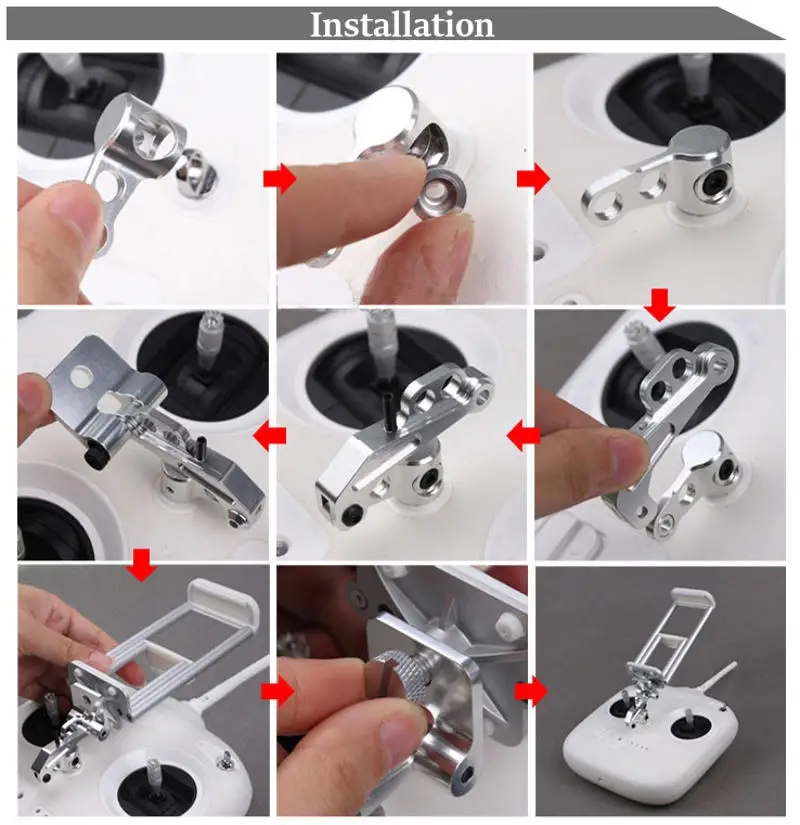 Installation