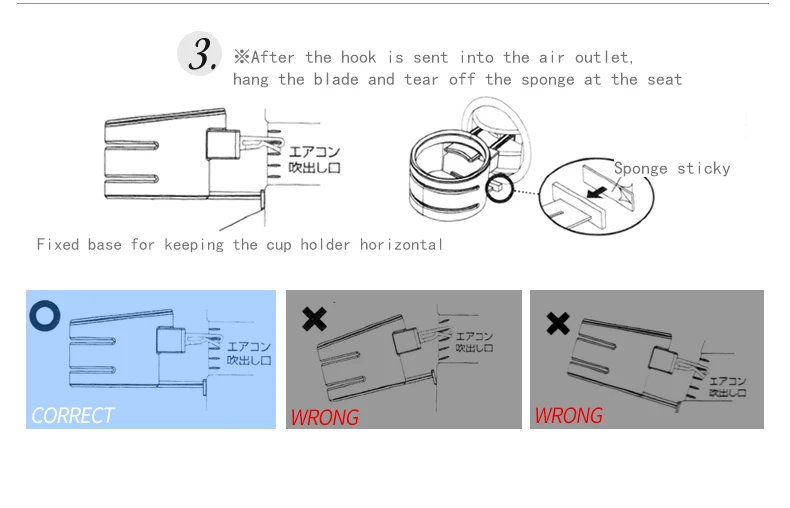 3. ※After the hook is sent into the air outlet, hang the blade and tear off the sponge at the seat

エアコン
吹出し口

Sponge sticky

Fixed base for keeping the cup holder horizontal

エアコン
吹出し口
CORRECT

エアコン
吹出し口
WRONG

エアコン
吹出し口
WRONG