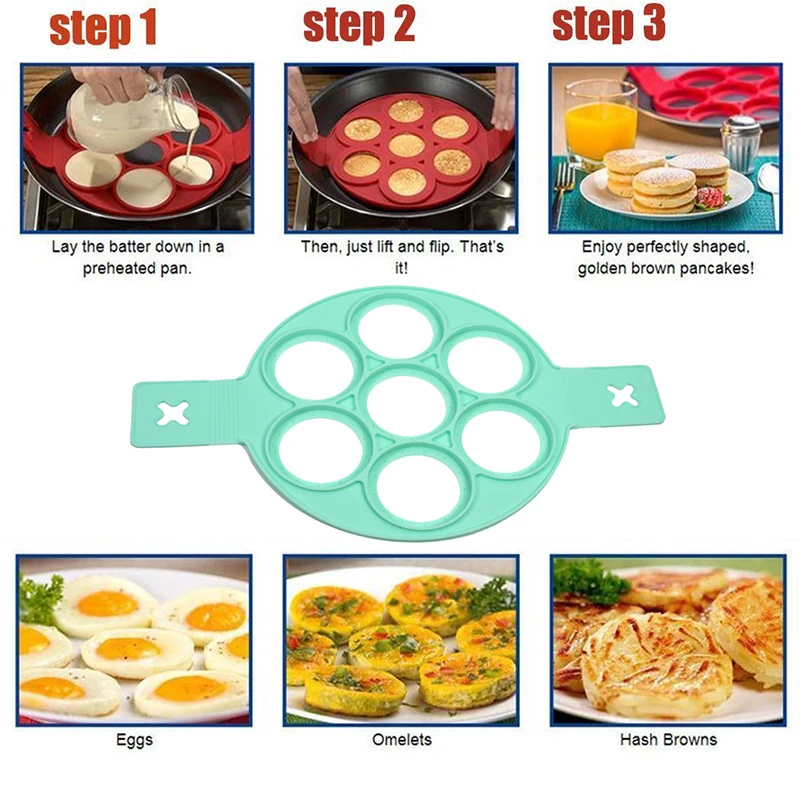 step 1

Lay the batter down in a preheated pan.

step 2

Then, just lift and flip. That's it!

step 3

Enjoy perfectly shaped, golden brown pancakes!

Eggs

Omelets

Hash Browns