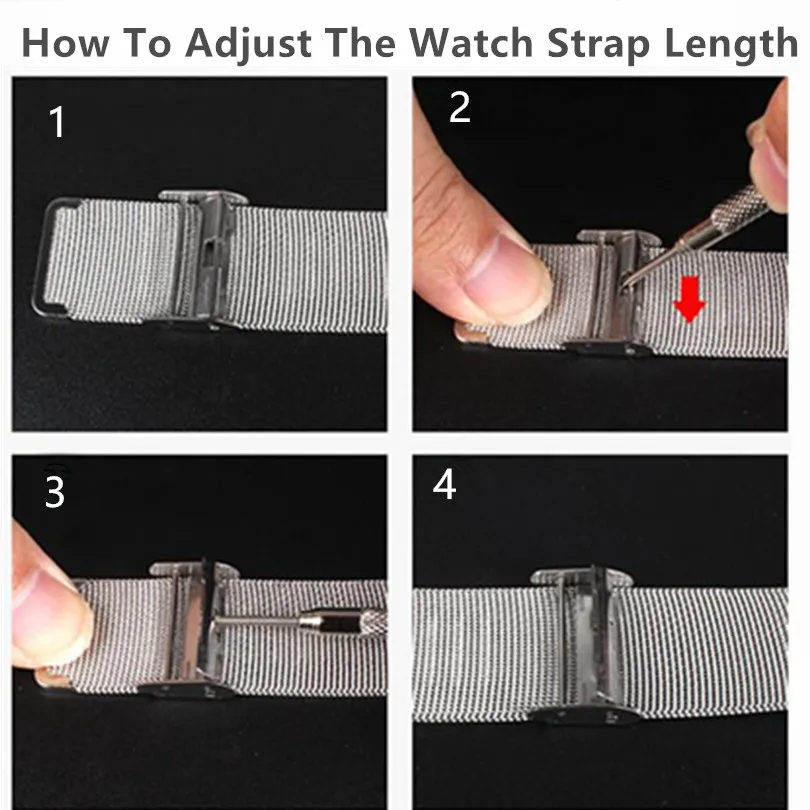 How To Adjust The Watch Strap Length

1

2

3

4