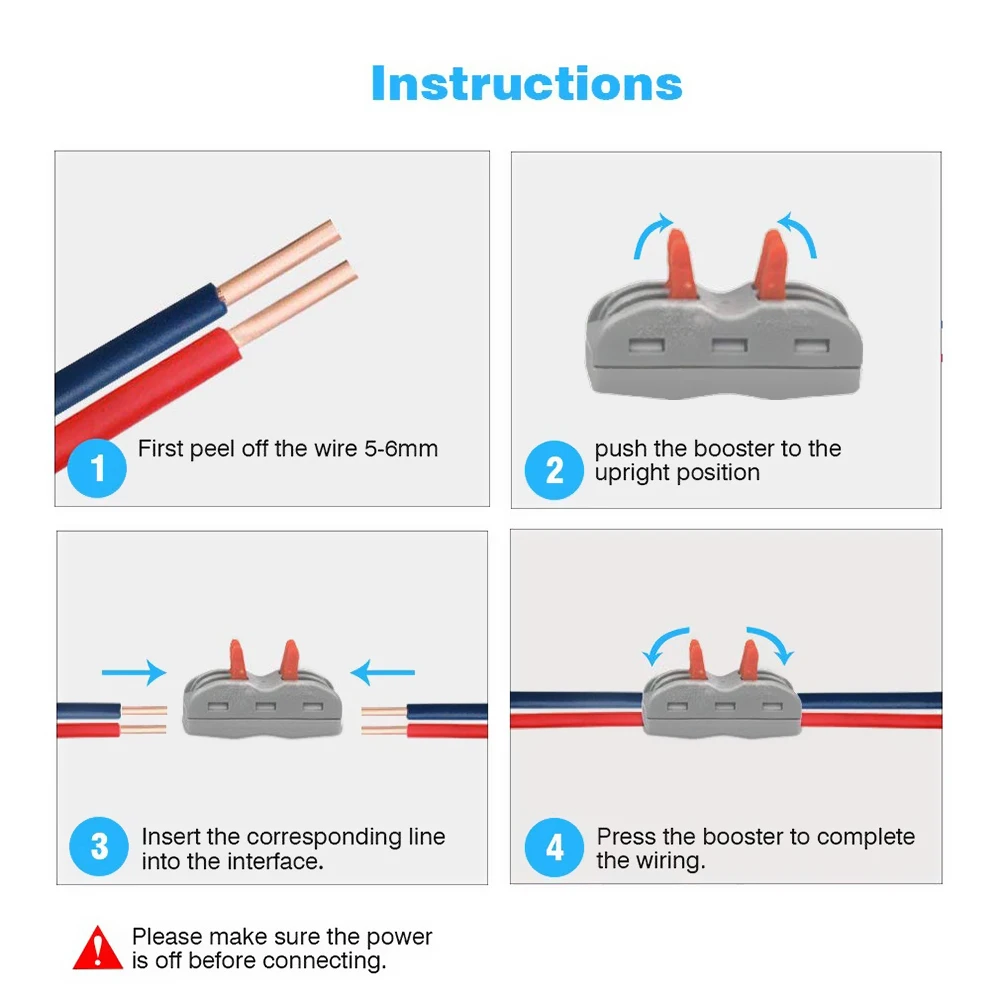 Instructions

1 First peel off the wire 5-6mm

2 push the booster to the upright position

3 Insert the corresponding line into the interface.

4 Press the booster to complete the wiring.

! Please make sure the power is off before connecting.