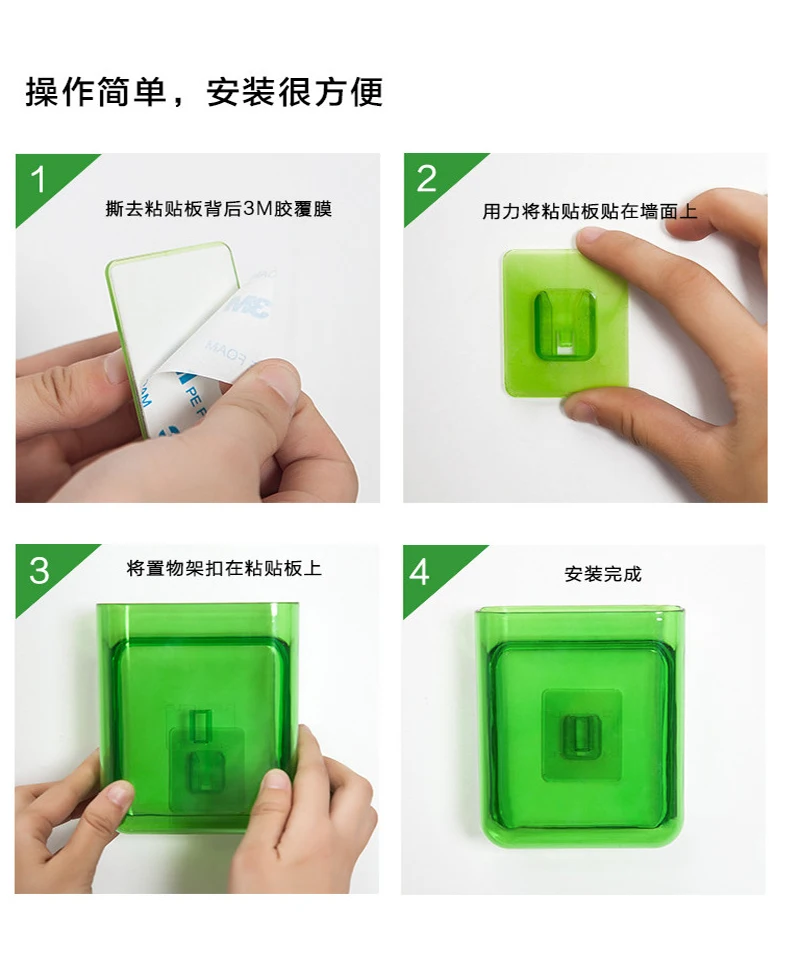 操作简单，安装很方便

1

撕去粘贴板背后3M胶覆膜

3M

PE FOAM

2

用力将粘贴板贴在墙面上

3

将置物架扣在粘贴板上

4

安装完成