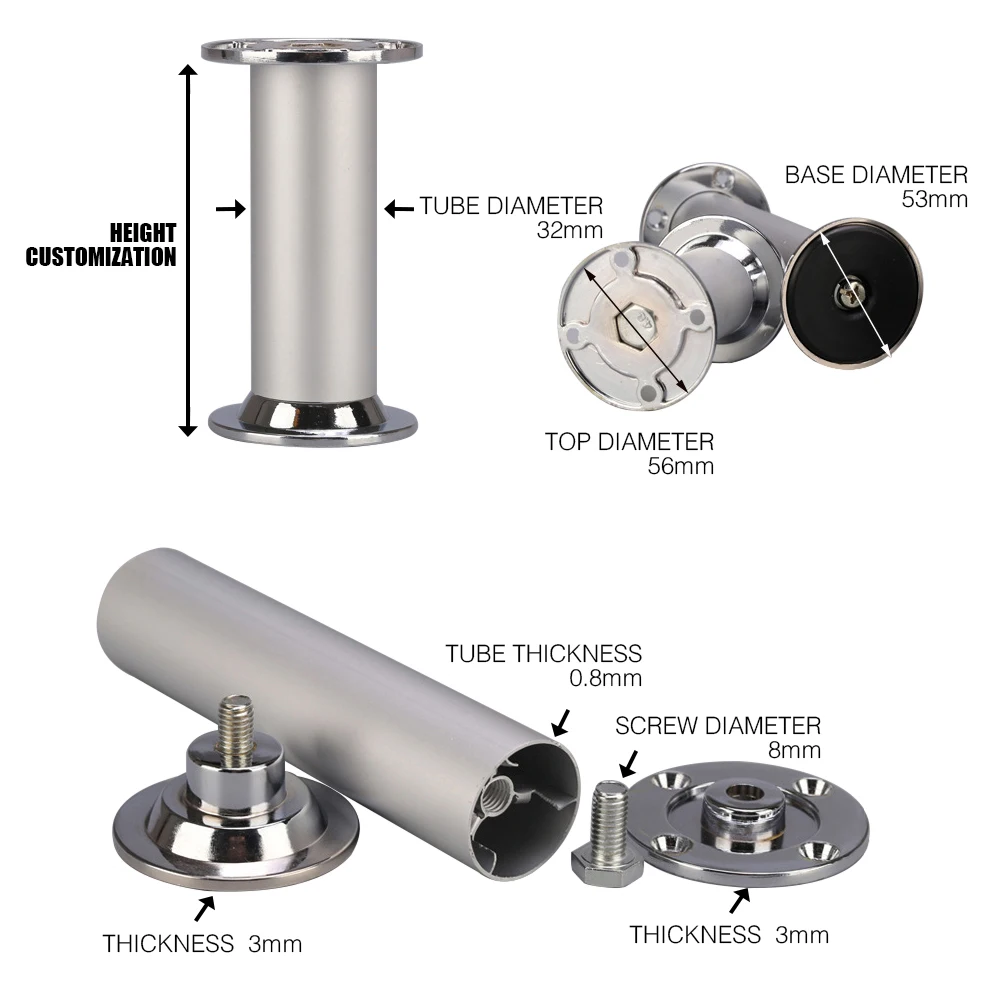 HEIGHT CUSTOMIZATION

TUBE DIAMETER
32mm

BASE DIAMETER
53mm

TOP DIAMETER
56mm

TUBE THICKNESS
0.8mm

SCREW DIAMETER
8mm

THICKNESS 3mm

THICKNESS 3mm