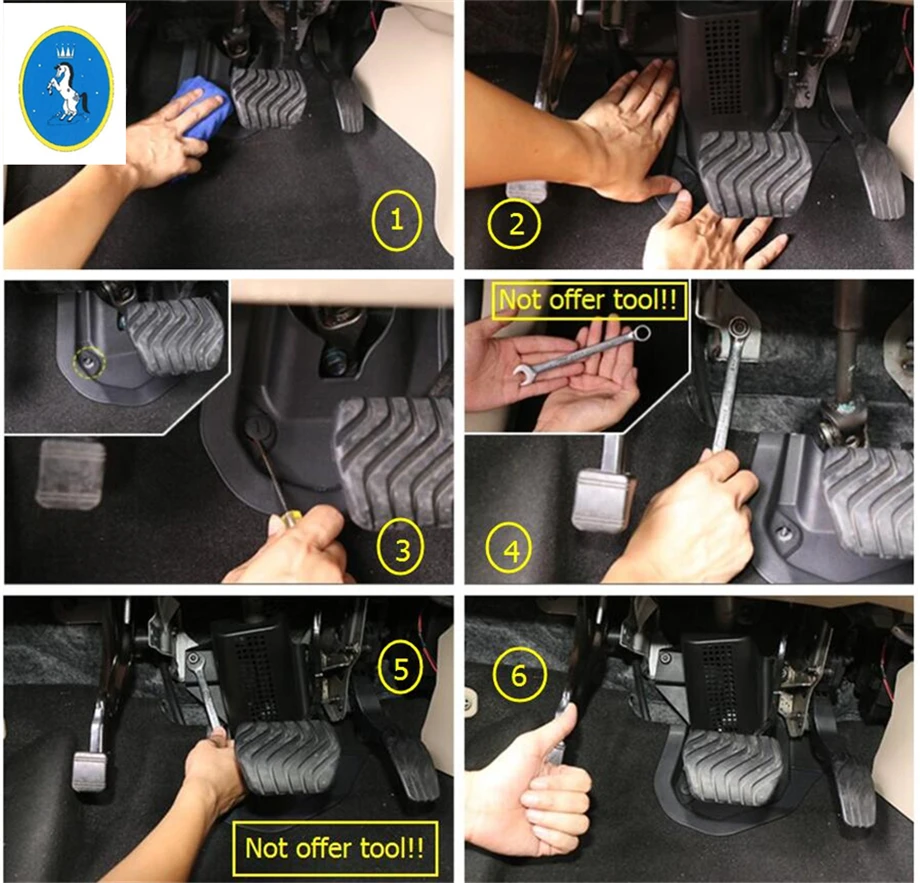 1

2

3

Not offer tool!!

4

5

Not offer tool!!

6