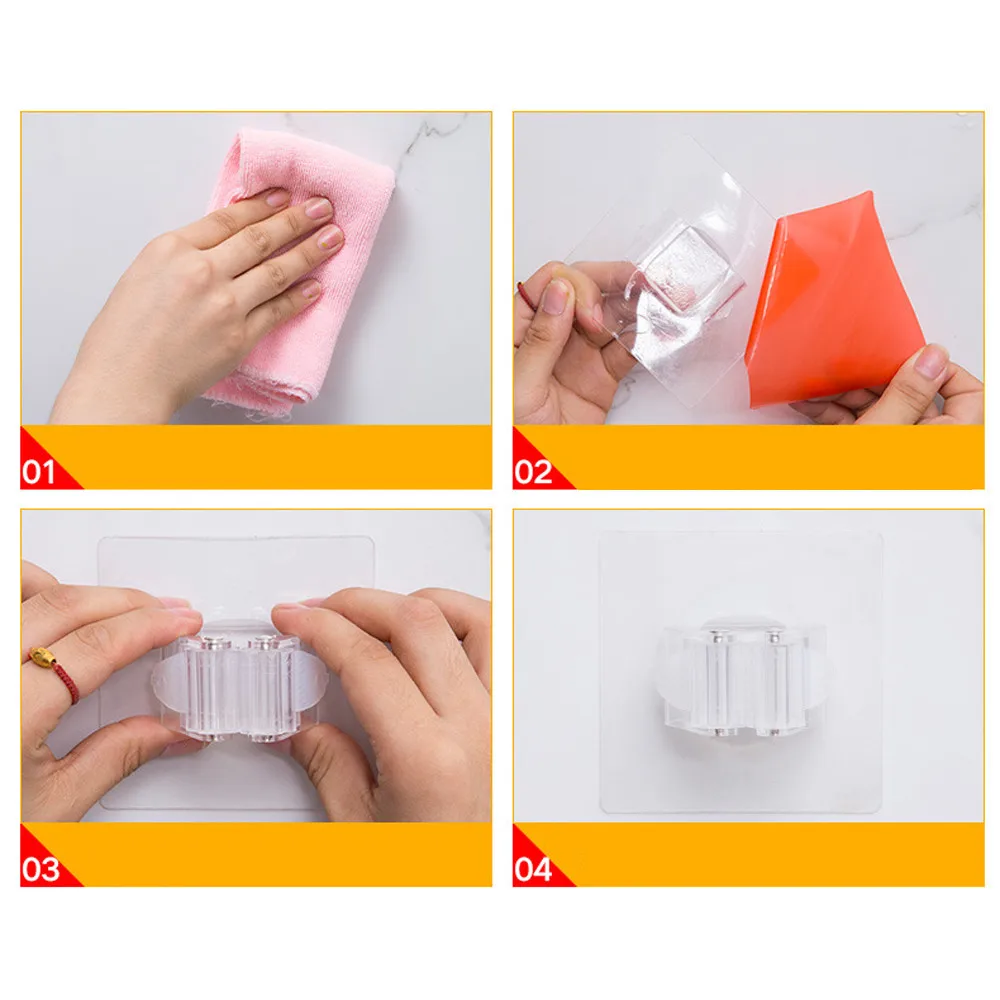 01

02

03

04