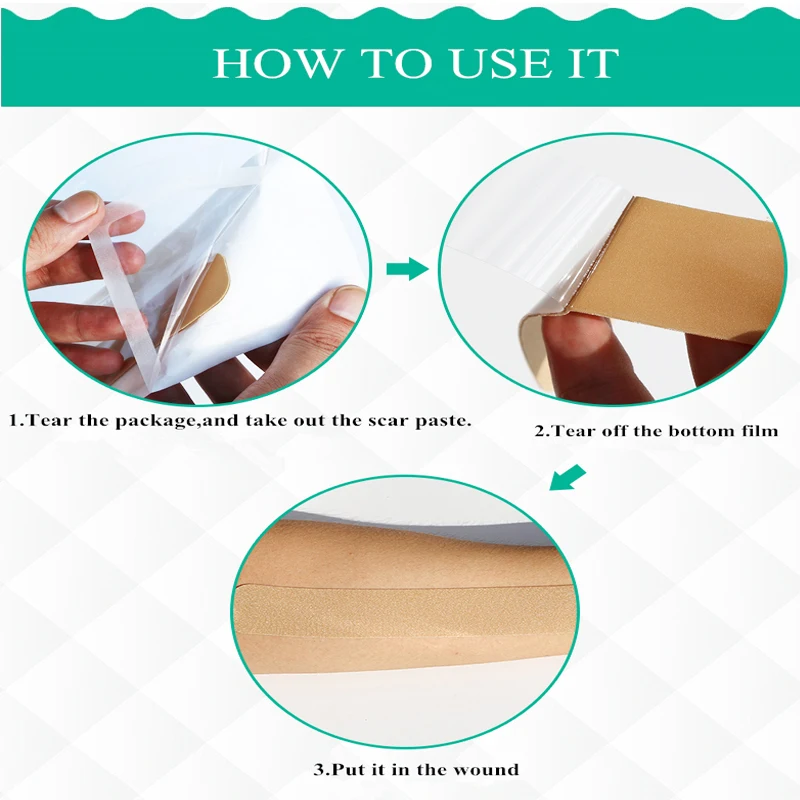 HOW TO USE IT

1.Tear the package,and take out the scar paste.

2.Tear off the bottom film

3.Put it in the wound