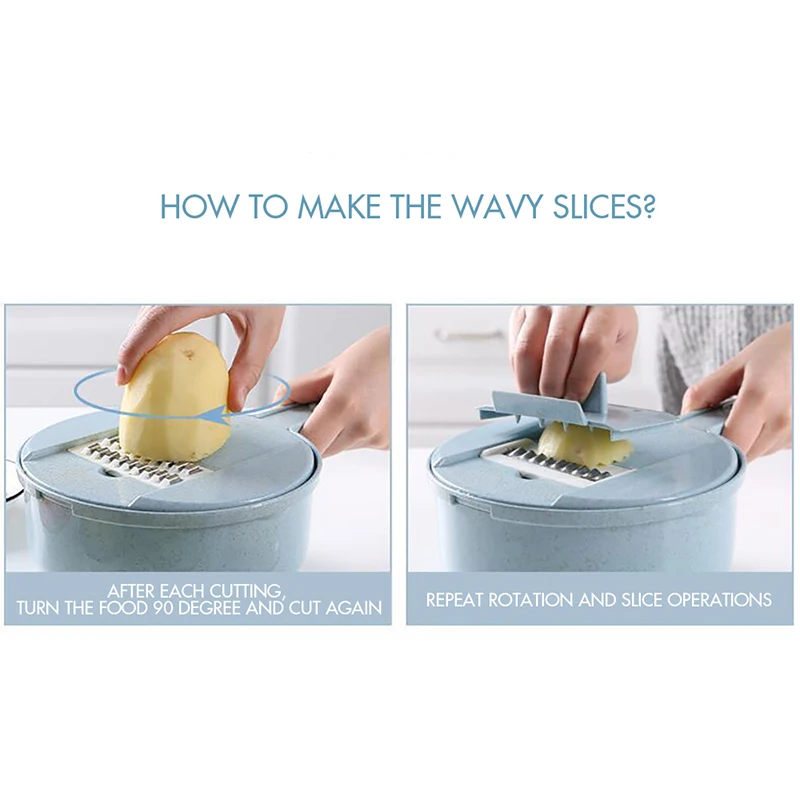 HOW TO MAKE THE WAVY SLICES?

AFTER EACH CUTTING,
TURN THE FOOD 90 DEGREE AND CUT AGAIN

REPEAT ROTATION AND SLICE OPERATIONS