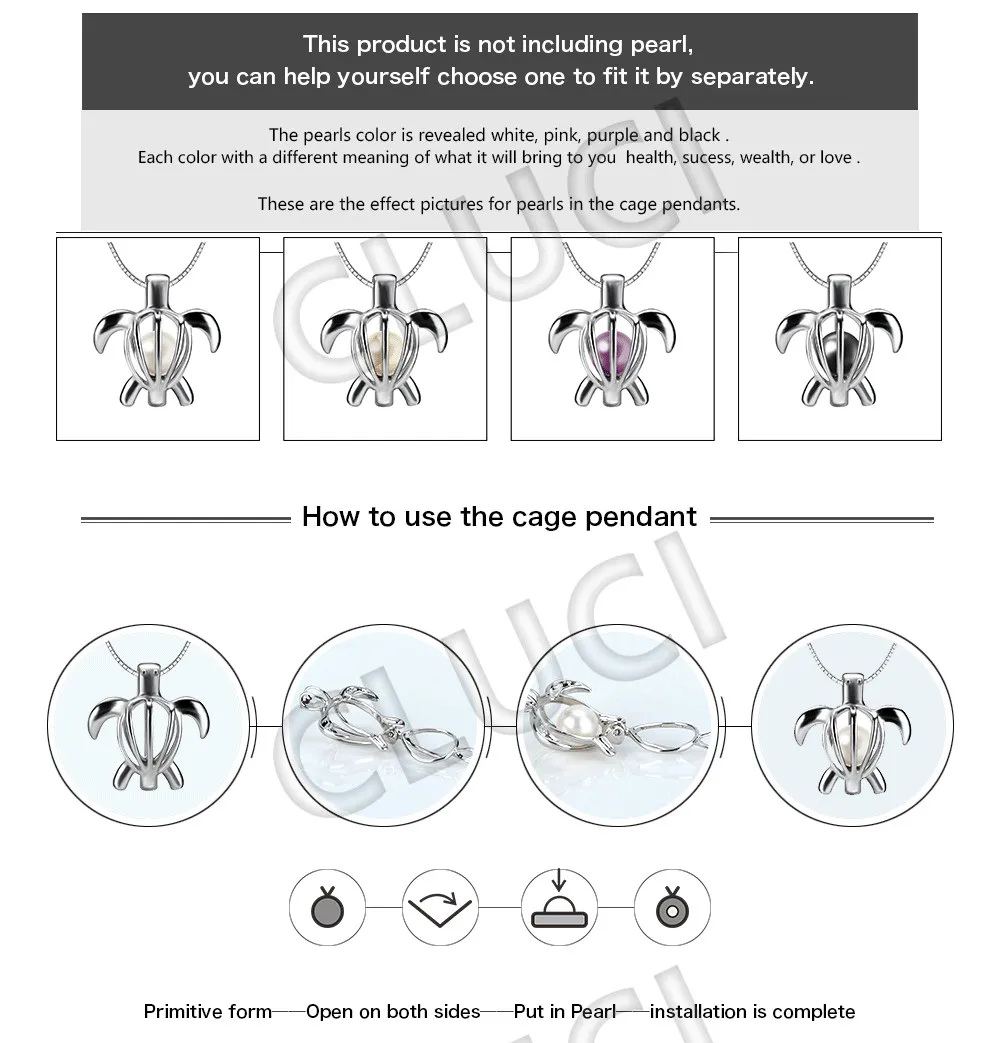 This product is not including pearl, you can help yourself choose one to fit it by separately.

The pearls color is revealed white, pink, purple and black . Each color with a different meaning of what it will bring to you health, sucess, wealth, or love .

These are the effect pictures for pearls in the cage pendants.

CLUCI

How to use the cage pendant

CLUCI

Primitive form——Open on both sides——Put in Pearl——installation is complete