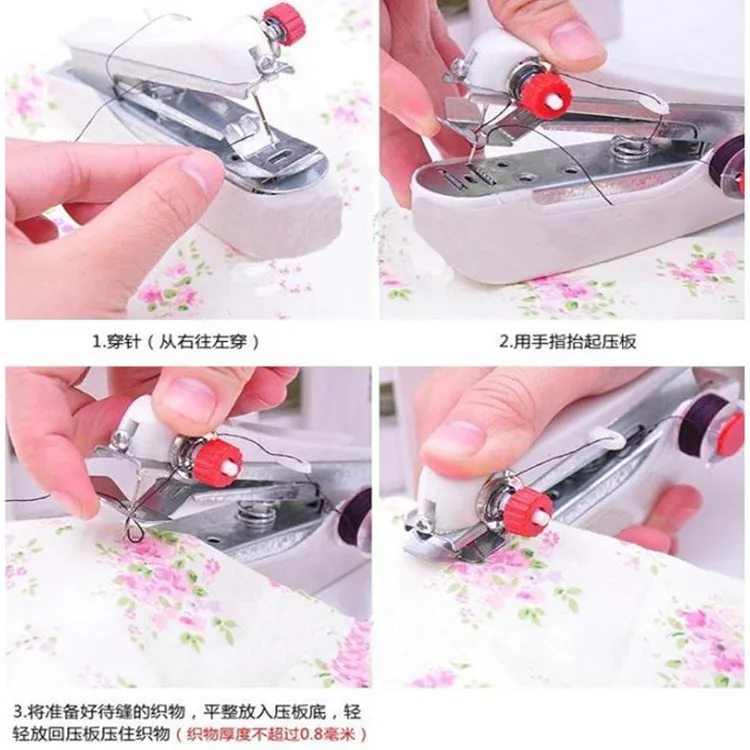 1.穿针（从右往左穿）

2.用手指抬起压板

3.将准备好待缝的织物，平整放入压板底，轻轻放回压板压住织物（织物厚度不超过0.8毫米）